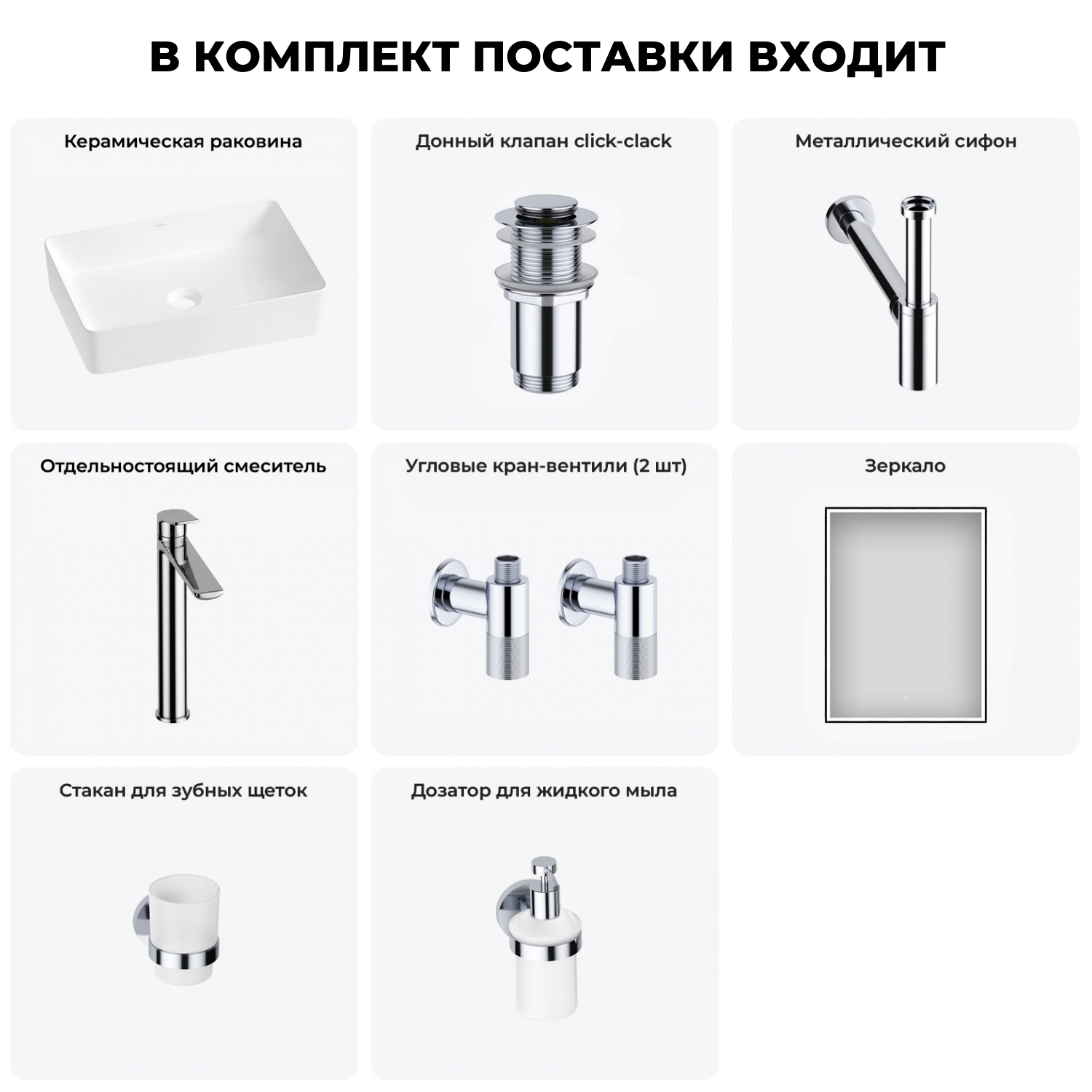 В КОМПЛЕКТ ПОСТАВКИ ВХОДИТ

Керамическая раковина

Донный клапан click-clack

Металлический сифон

Отдельностоящий смеситель

Угловые кран-вентили (2 шт)

Зеркало

Стакан для зубных щеток

Дозатор для жидкого мыла