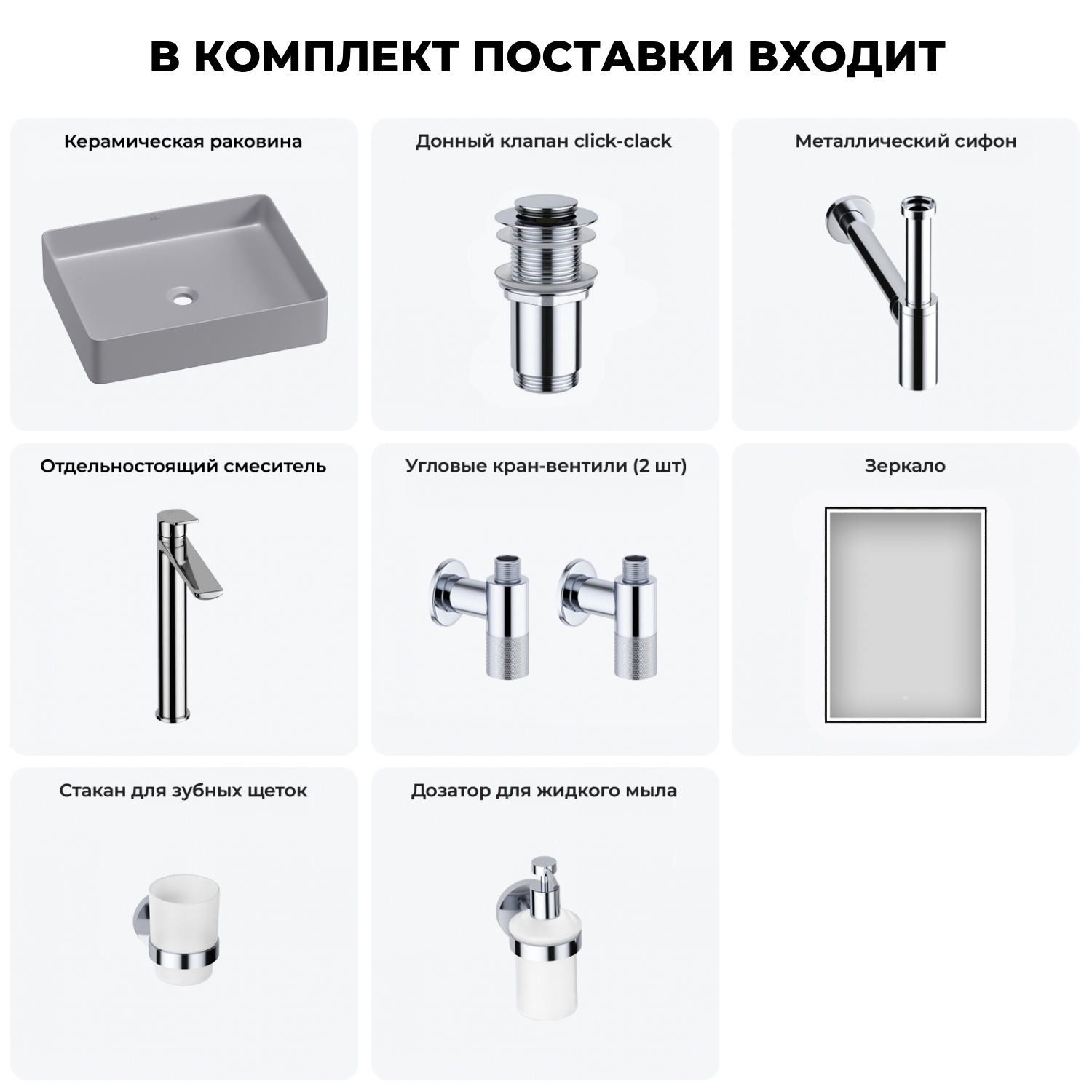 В КОМПЛЕКТ ПОСТАВКИ ВХОДИТ

Керамическая раковина

Донный клапан click-clack

Металлический сифон

Отдельностоящий смеситель

Угловые кран-вентили (2 шт)

Зеркало

Стакан для зубных щеток

Дозатор для жидкого мыла