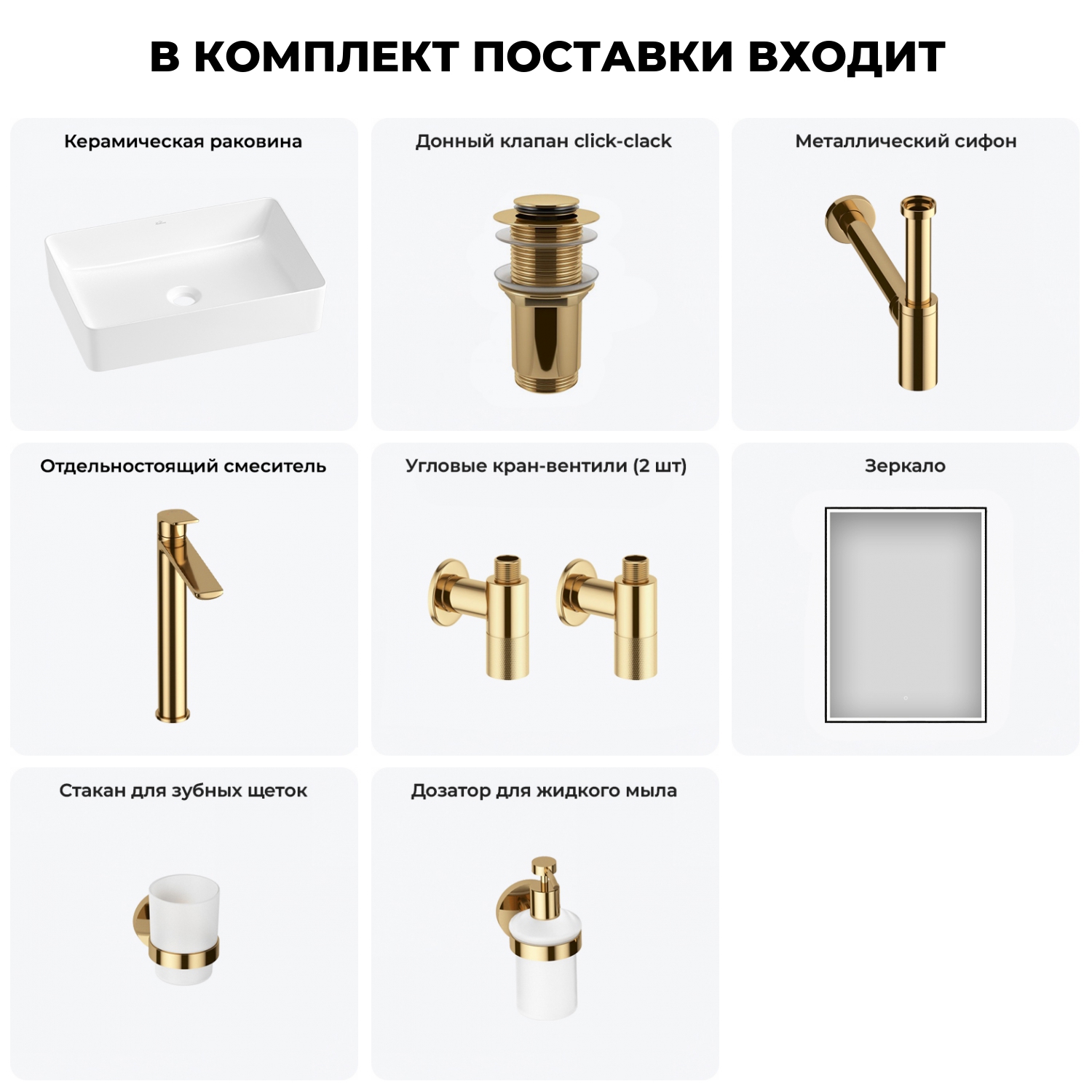 В КОМПЛЕКТ ПОСТАВКИ ВХОДИТ

Керамическая раковина

Донный клапан click-clack

Металлический сифон

Отдельностоящий смеситель

Угловые кран-вентили (2 шт)

Зеркало

Стакан для зубных щеток

Дозатор для жидкого мыла