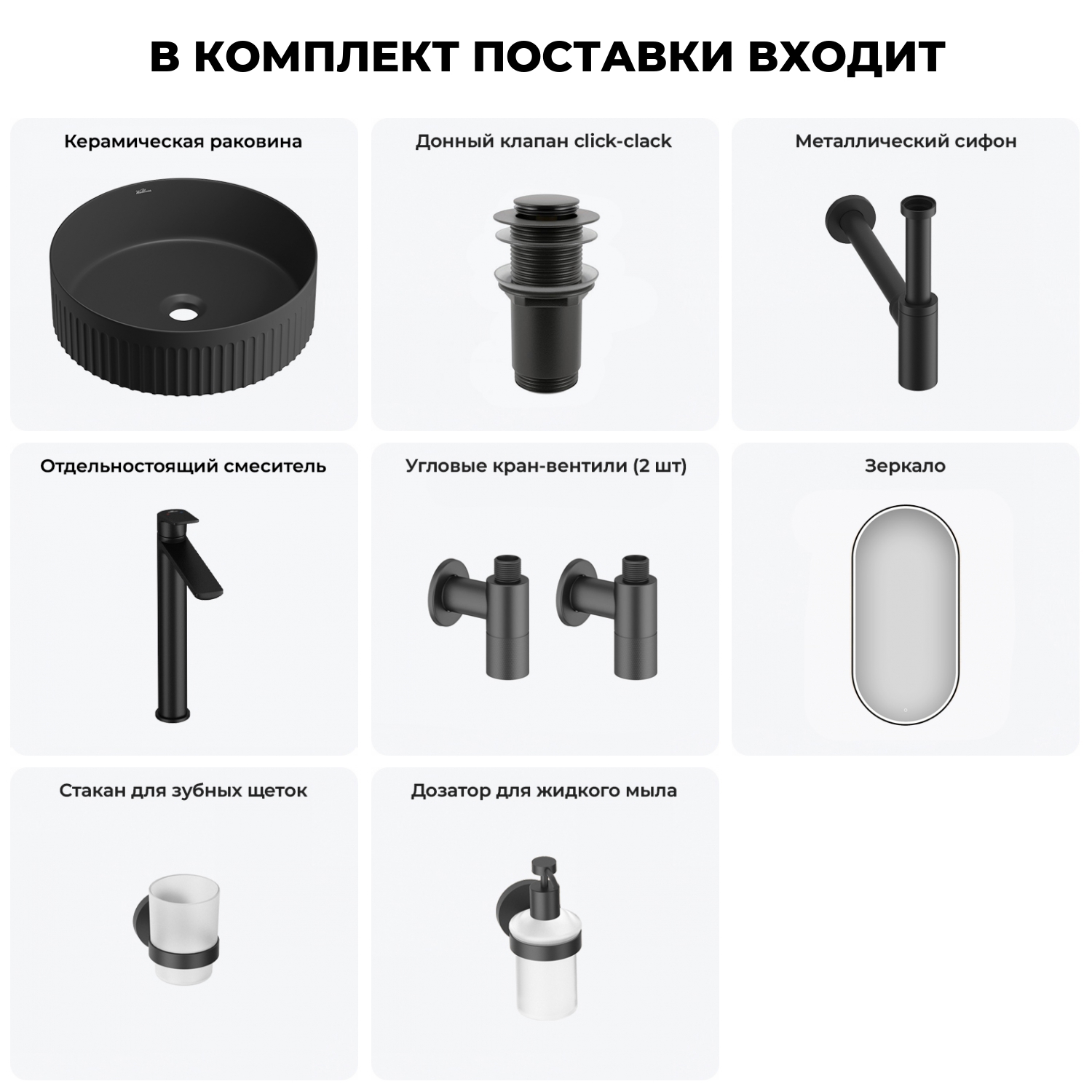 В КОМПЛЕКТ ПОСТАВКИ ВХОДИТ

Керамическая раковина

Донный клапан click-clack

Металлический сифон

Отдельностоящий смеситель

Угловые кран-вентили (2 шт)

Зеркало

Стакан для зубных щеток

Дозатор для жидкого мыла