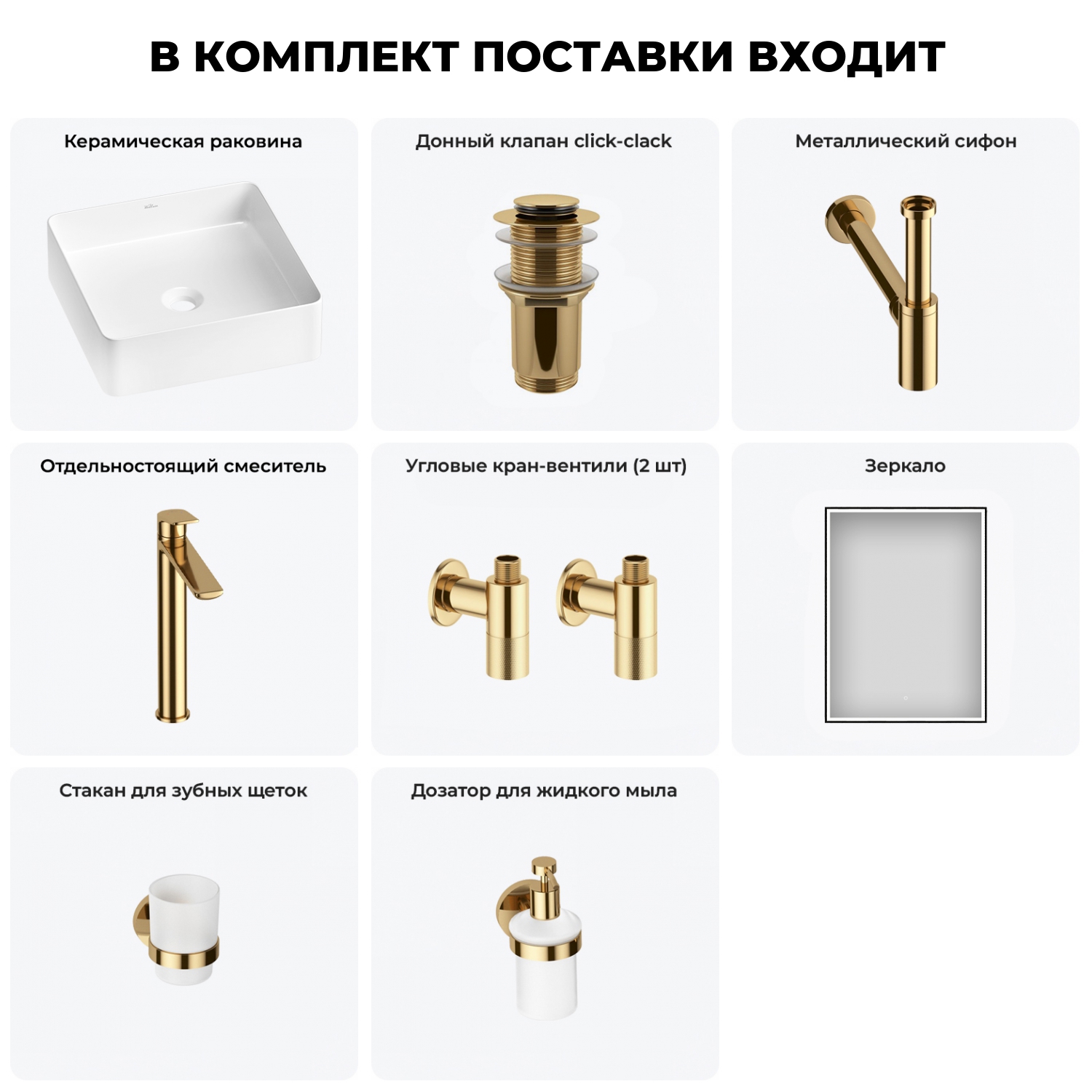 В КОМПЛЕКТ ПОСТАВКИ ВХОДИТ

Керамическая раковина

Донный клапан click-clack

Металлический сифон

Отдельностоящий смеситель

Угловые кран-вентили (2 шт)

Зеркало

Стакан для зубных щеток

Дозатор для жидкого мыла