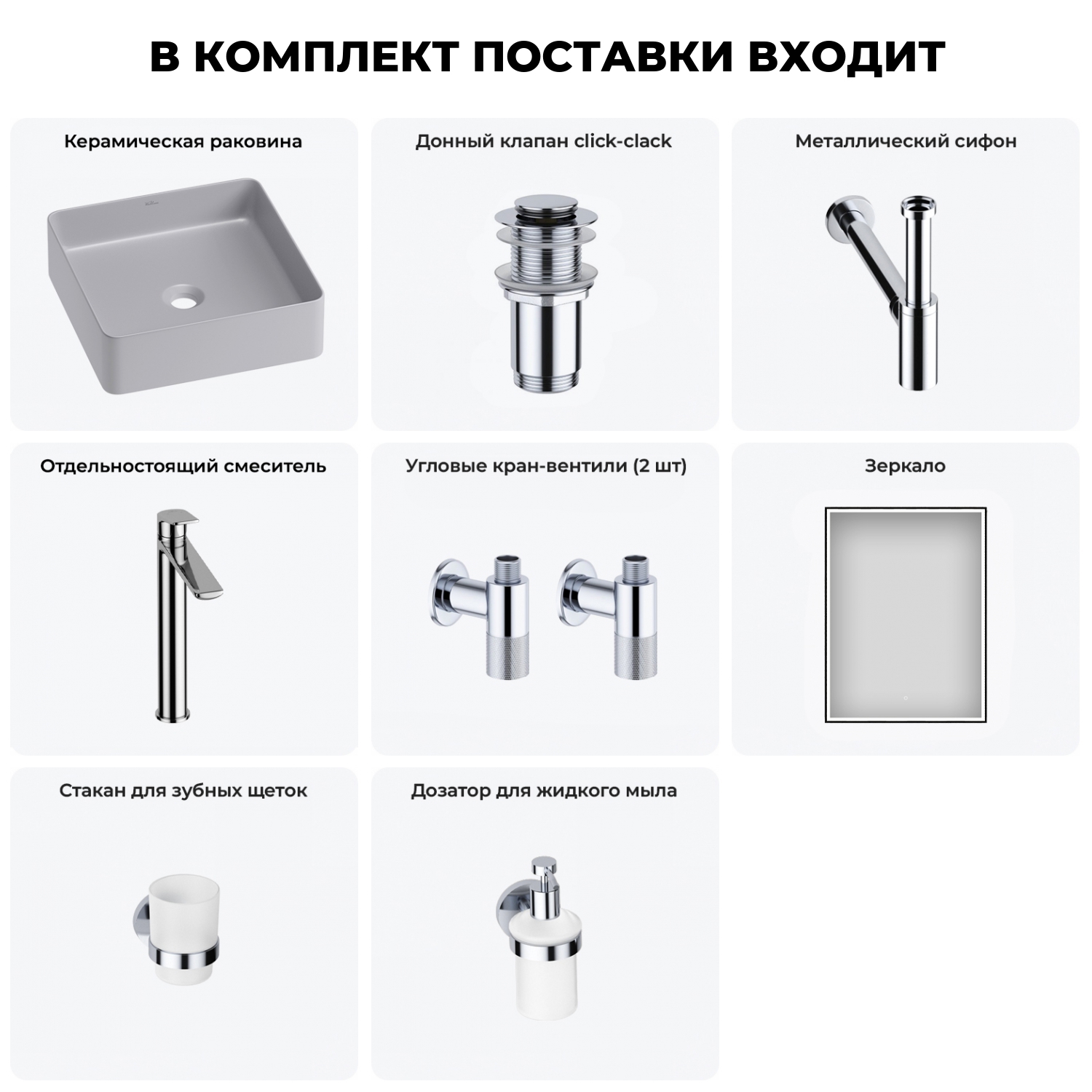 В КОМПЛЕКТ ПОСТАВКИ ВХОДИТ

Керамическая раковина

Донный клапан click-clack

Металлический сифон

Отдельностоящий смеситель

Угловые кран-вентили (2 шт)

Зеркало

Стакан для зубных щеток

Дозатор для жидкого мыла