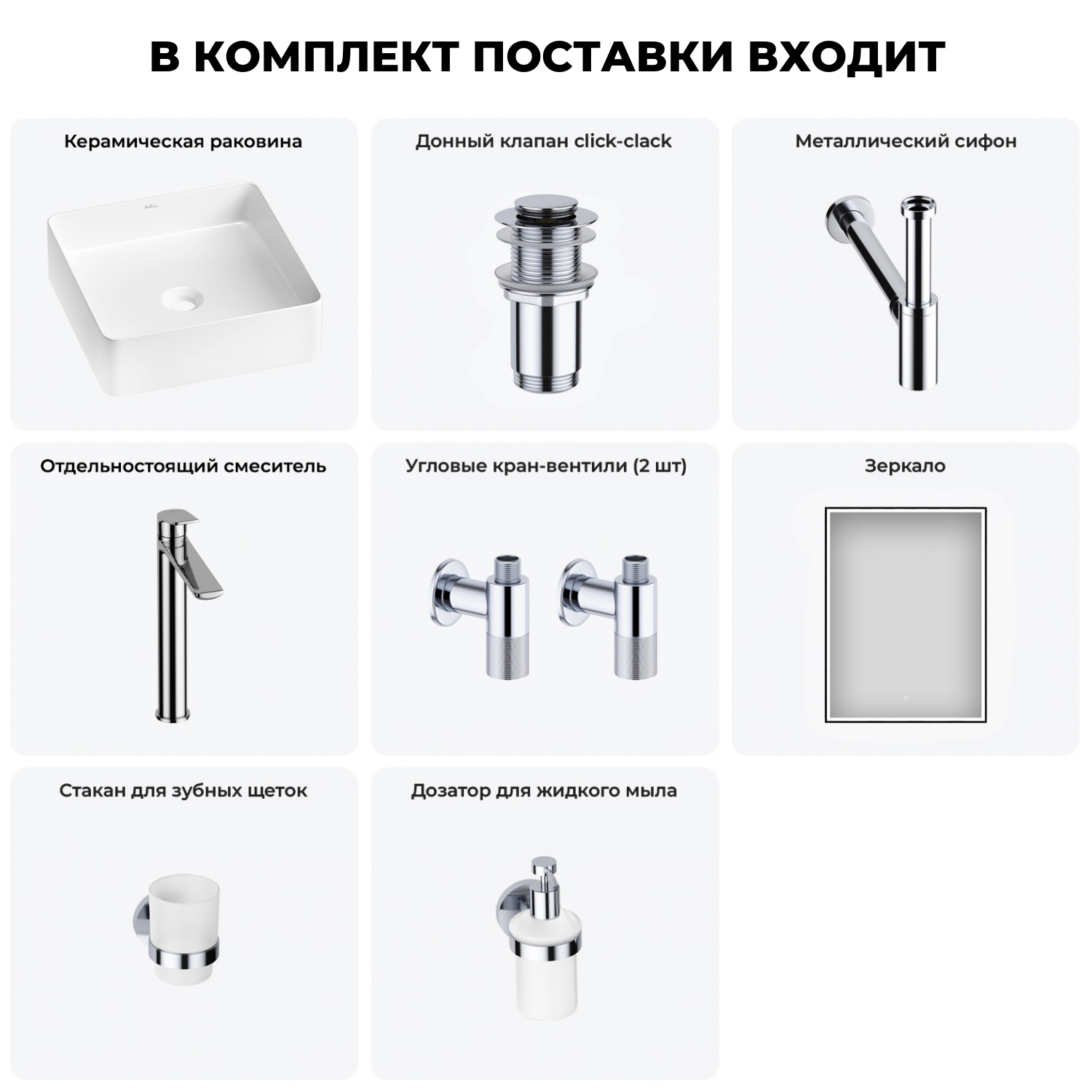 В КОМПЛЕКТ ПОСТАВКИ ВХОДИТ

Керамическая раковина

Донный клапан click-clack

Металлический сифон

Отдельностоящий смеситель

Угловые кран-вентили (2 шт)

Зеркало

Стакан для зубных щеток

Дозатор для жидкого мыла