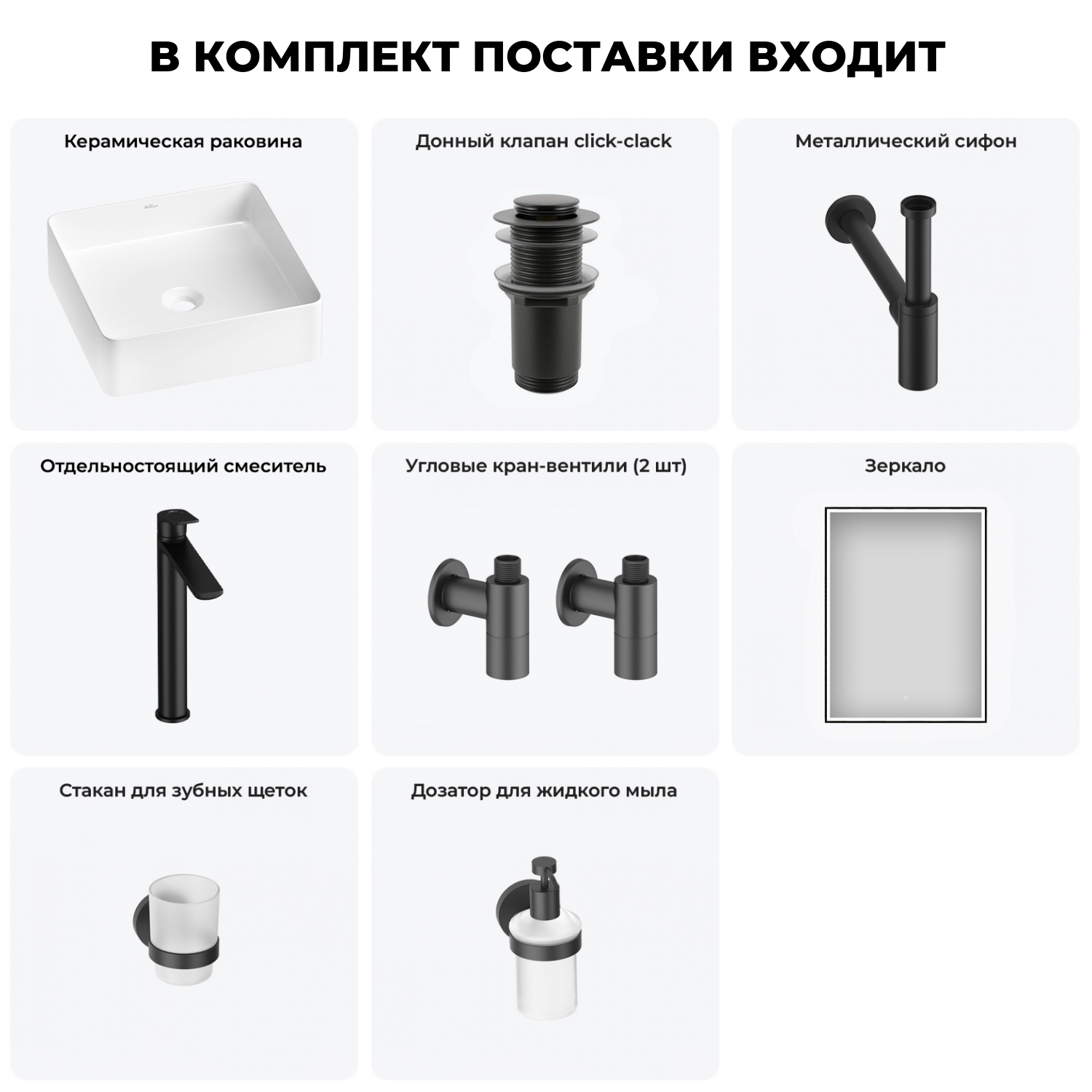 В КОМПЛЕКТ ПОСТАВКИ ВХОДИТ

Керамическая раковина

Донный клапан click-clack

Металлический сифон

Отдельностоящий смеситель

Угловые кран-вентили (2 шт)

Зеркало

Стакан для зубных щеток

Дозатор для жидкого мыла