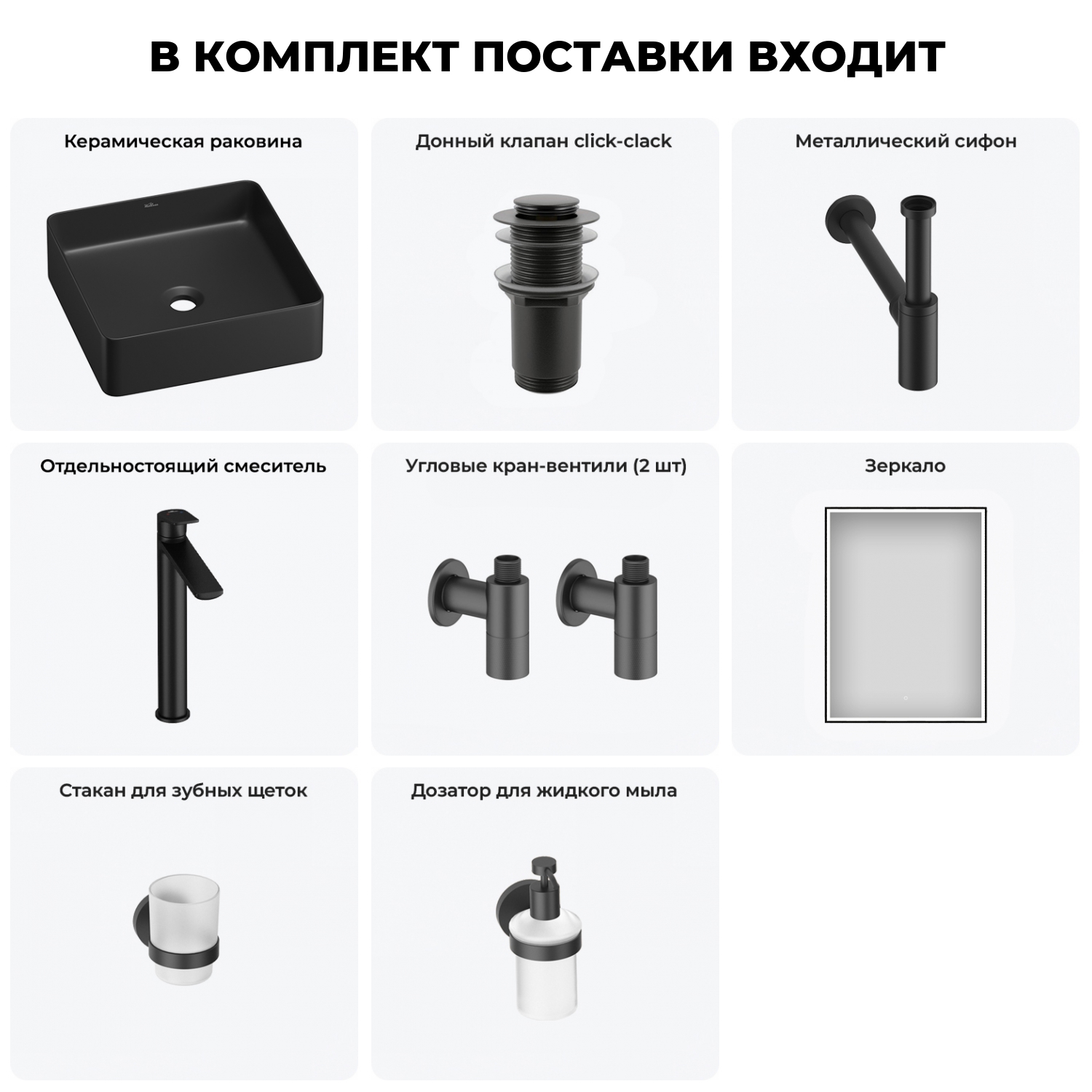 В КОМПЛЕКТ ПОСТАВКИ ВХОДИТ

Керамическая раковина

Донный клапан click-clack

Металлический сифон

Отдельностоящий смеситель

Угловые кран-вентили (2 шт)

Зеркало

Стакан для зубных щеток

Дозатор для жидкого мыла