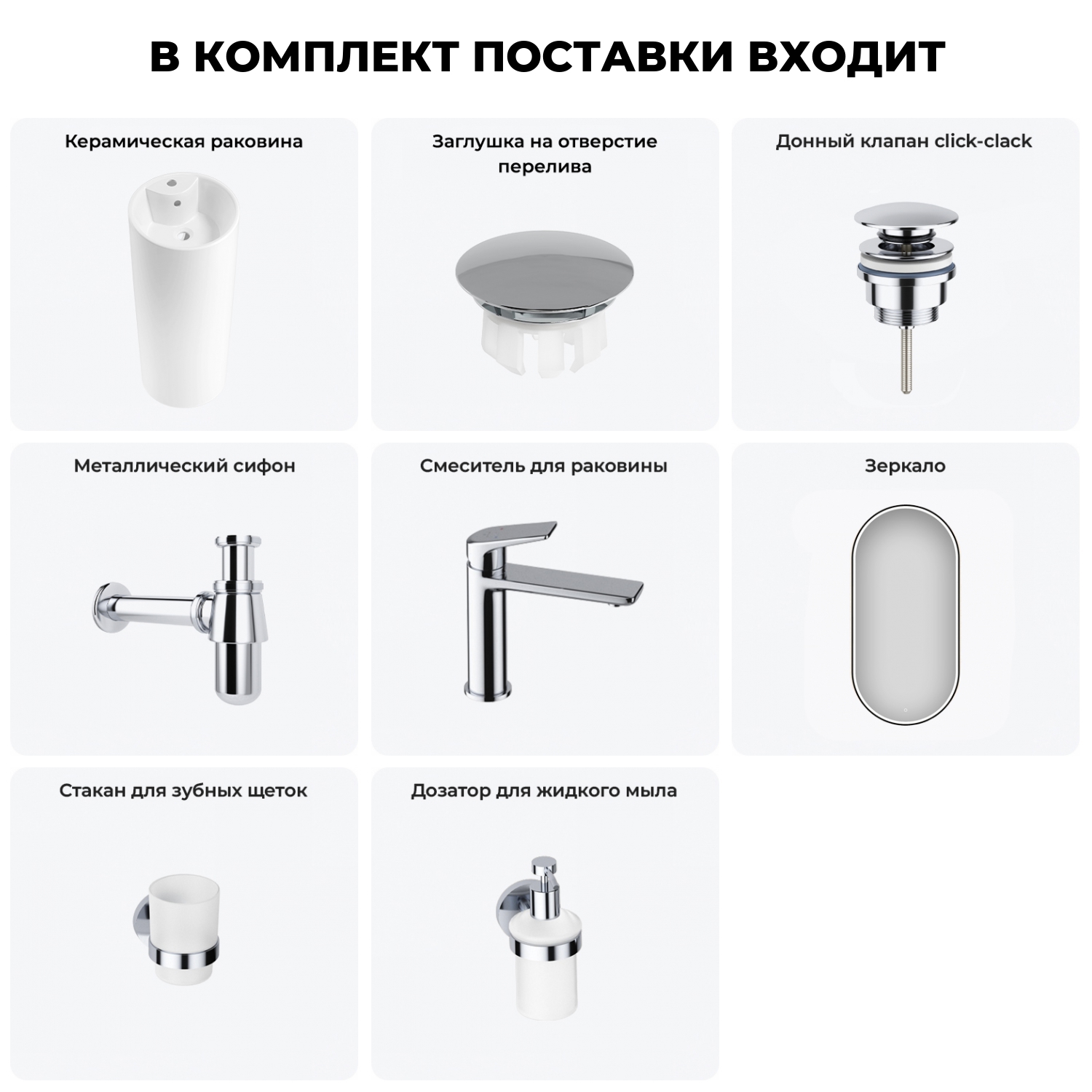 В КОМПЛЕКТ ПОСТАВКИ ВХОДИТ

Керамическая раковина

Заглушка на отверстие перелива

Донный клапан click-clack

Металлический сифон

Смеситель для раковины

Зеркало

Стакан для зубных щеток

Дозатор для жидкого мыла