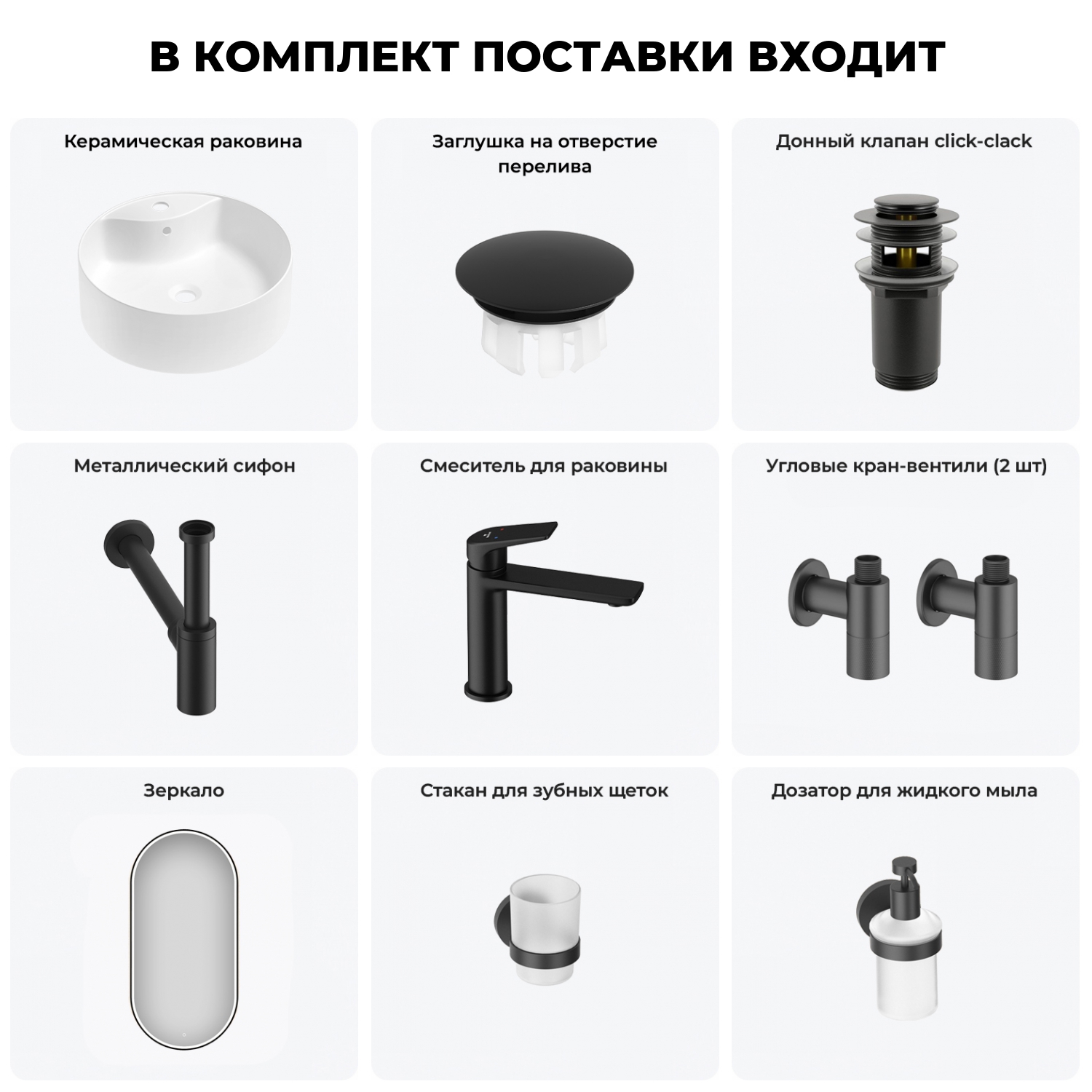 В КОМПЛЕКТ ПОСТАВКИ ВХОДИТ

Керамическая раковина

Заглушка на отверстие перелива

Донный клапан click-clack

Металлический сифон

Смеситель для раковины

Угловые кран-вентили (2 шт)

Зеркало

Стакан для зубных щеток

Дозатор для жидкого мыла