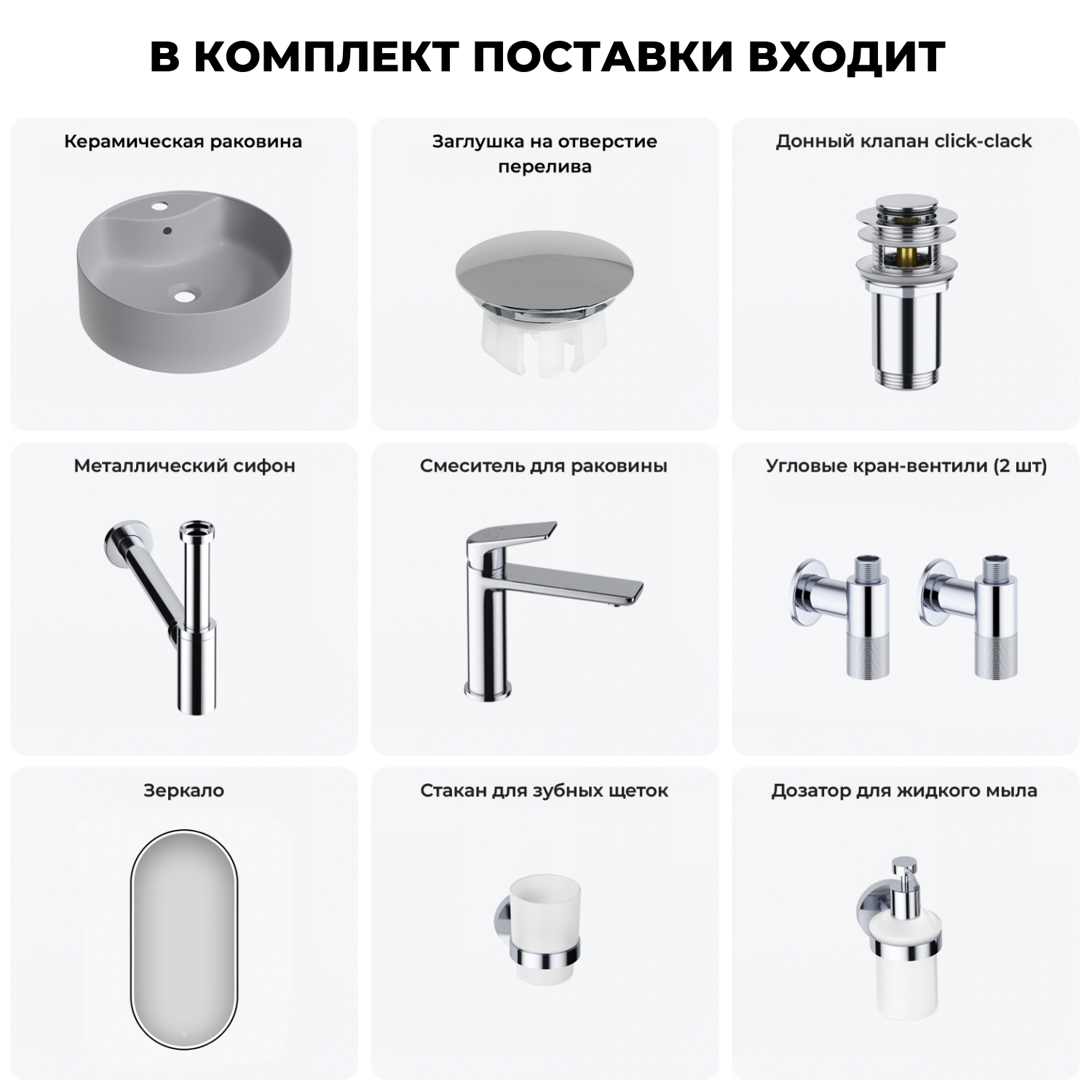 В КОМПЛЕКТ ПОСТАВКИ ВХОДИТ

Керамическая раковина

Заглушка на отверстие перелива

Донный клапан click-clack

Металлический сифон

Смеситель для раковины

Угловые кран-вентили (2 шт)

Зеркало

Стакан для зубных щеток

Дозатор для жидкого мыла