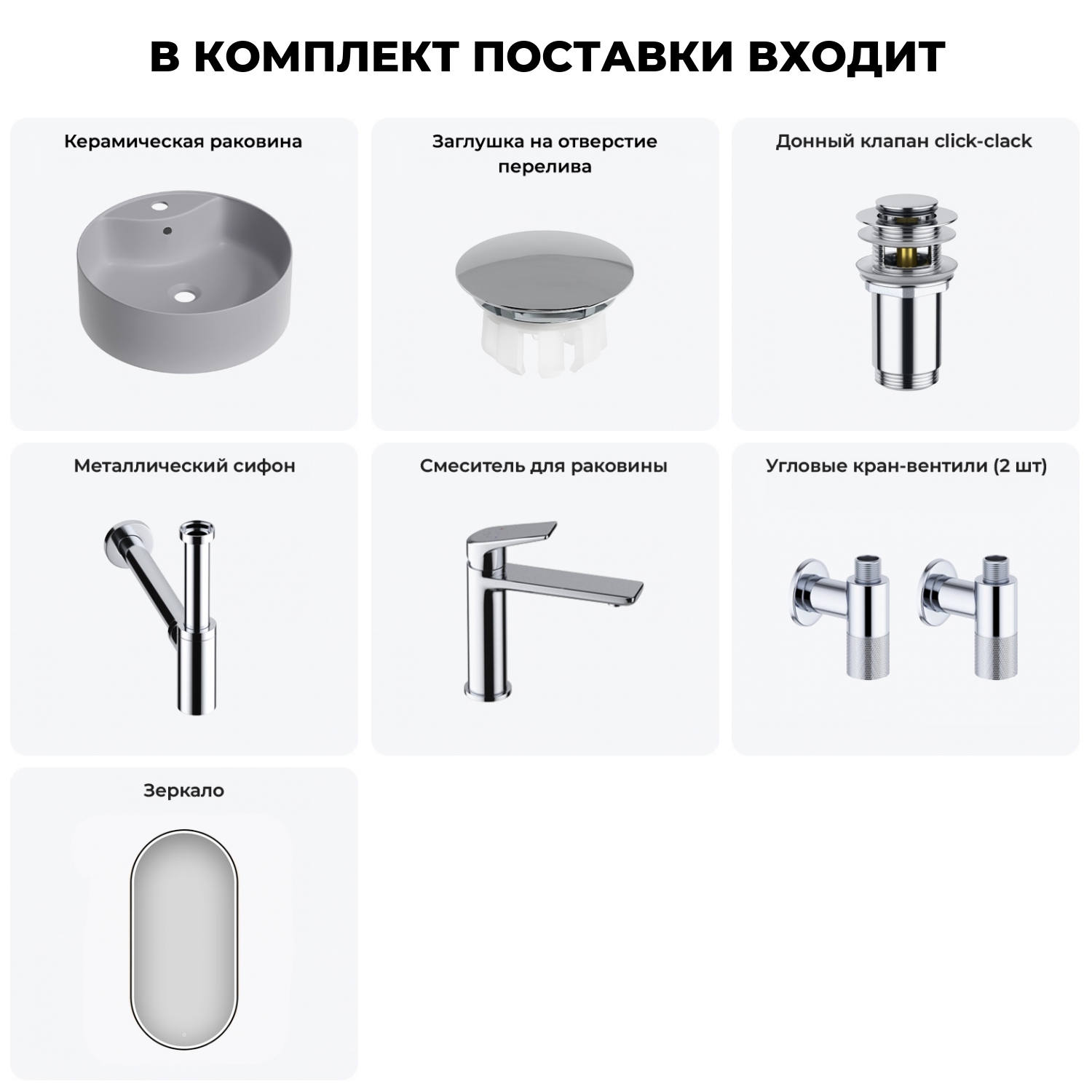 В КОМПЛЕКТ ПОСТАВКИ ВХОДИТ

Керамическая раковина

Заглушка на отверстие перелива

Донный клапан click-clack

Металлический сифон

Смеситель для раковины

Угловые кран-вентили (2 шт)

Зеркало