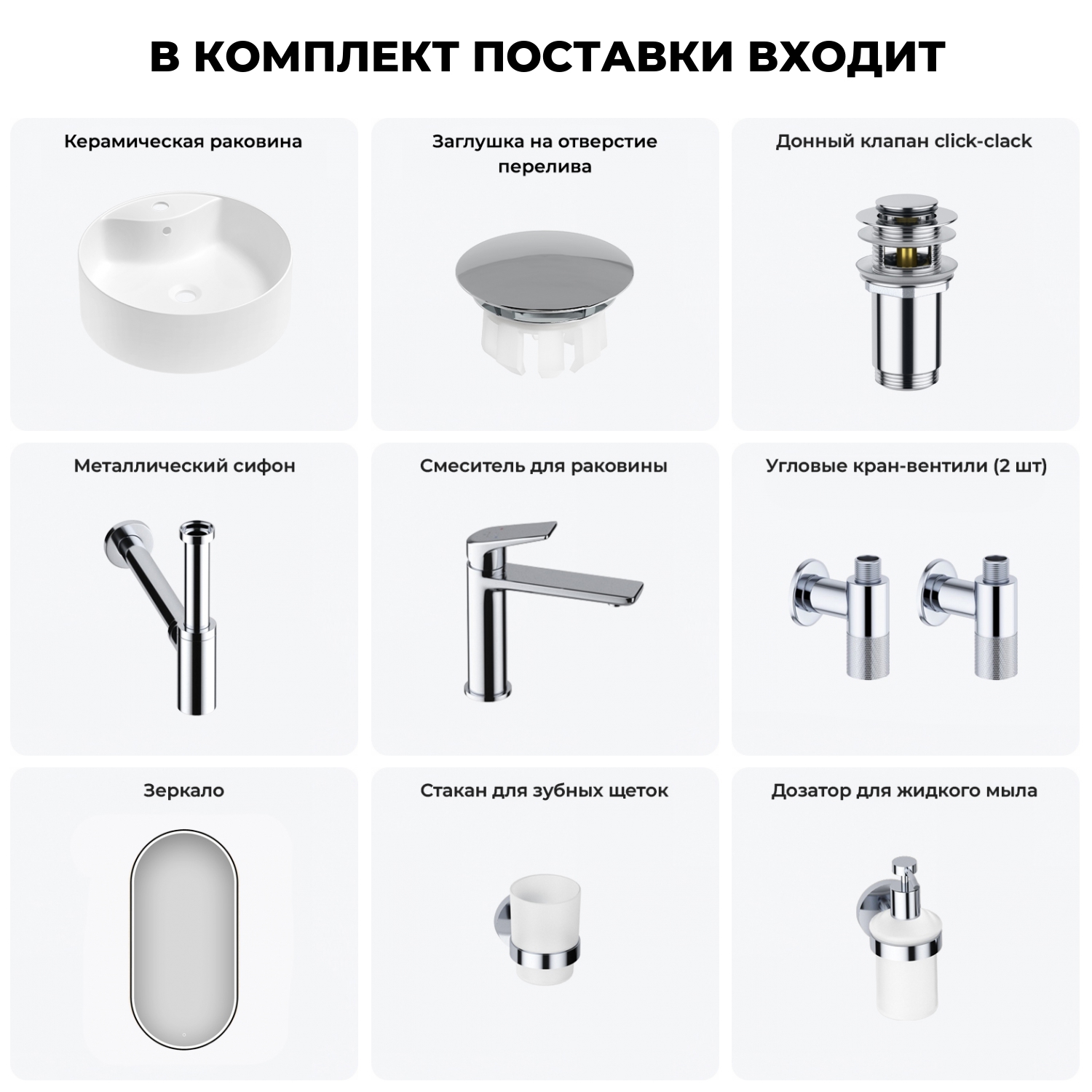 В КОМПЛЕКТ ПОСТАВКИ ВХОДИТ

Керамическая раковина

Заглушка на отверстие перелива

Донный клапан click-clack

Металлический сифон

Смеситель для раковины

Угловые кран-вентили (2 шт)

Зеркало

Стакан для зубных щеток

Дозатор для жидкого мыла