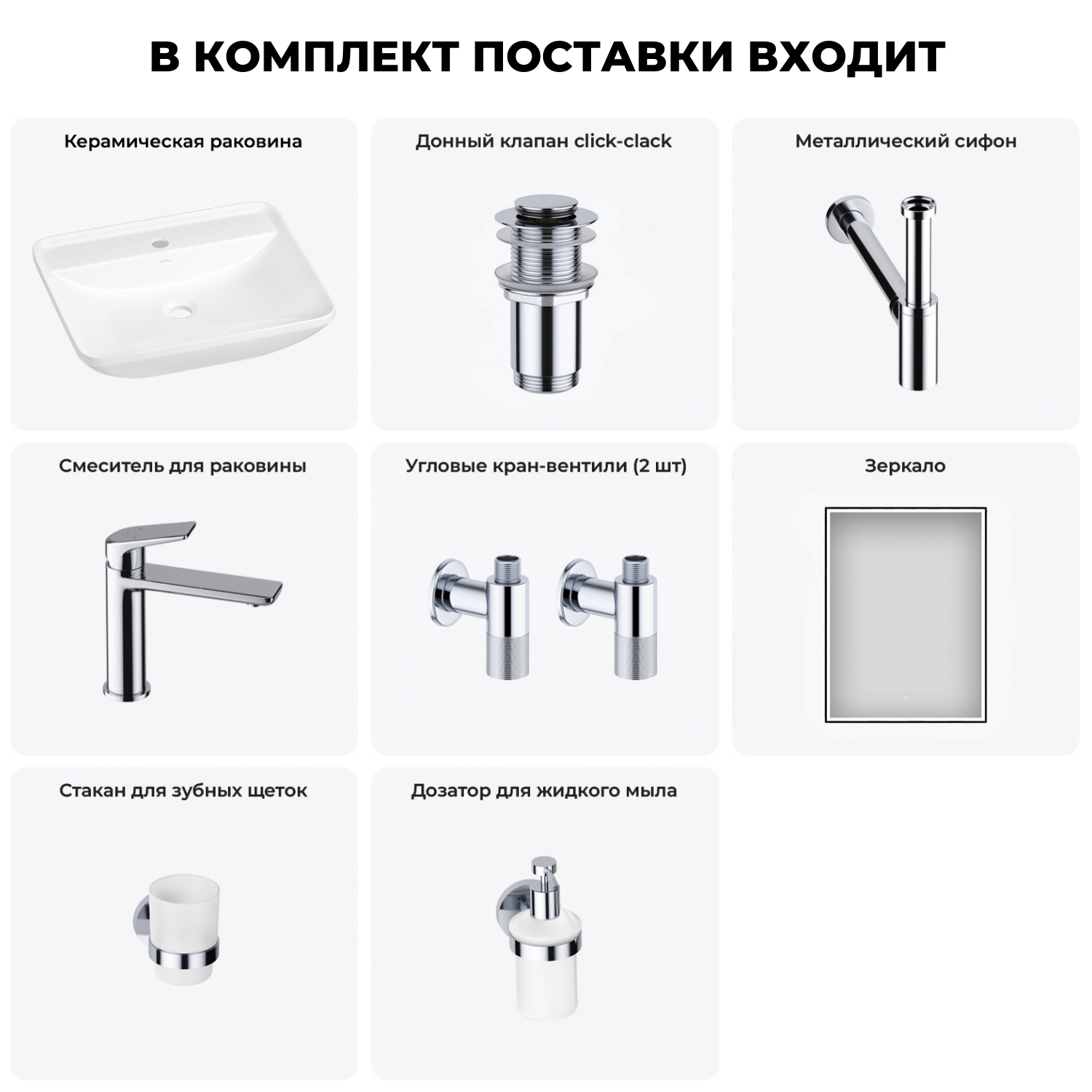 В КОМПЛЕКТ ПОСТАВКИ ВХОДИТ

Керамическая раковина

Донный клапан click-clack

Металлический сифон

Смеситель для раковины

Угловые кран-вентили (2 шт)

Зеркало

Стакан для зубных щеток

Дозатор для жидкого мыла