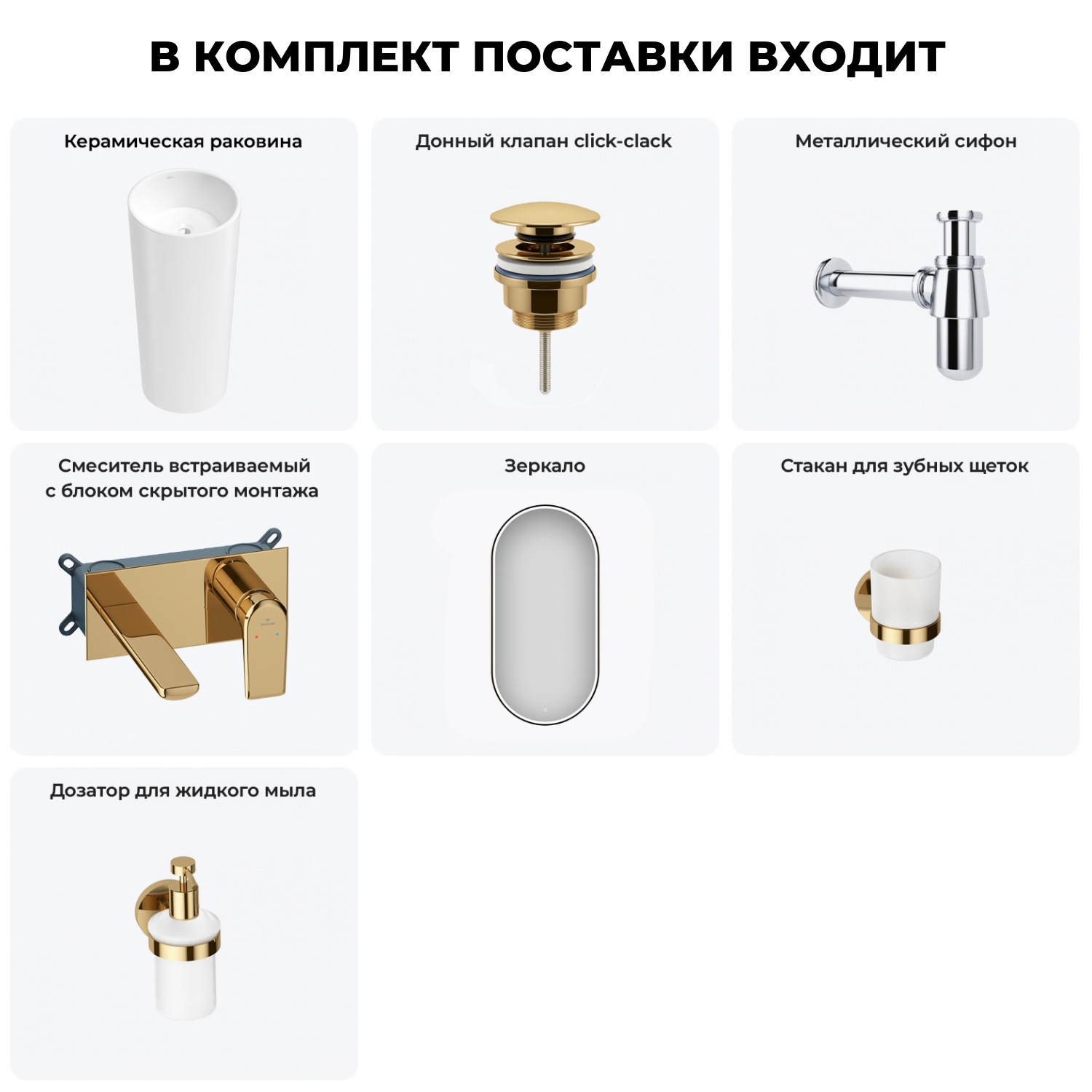 В КОМПЛЕКТ ПОСТАВКИ ВХОДИТ

Керамическая раковина

Донный клапан click-clack

Металлический сифон

Смеситель встраиваемый с блоком скрытого монтажа

Зеркало

Стакан для зубных щеток

Дозатор для жидкого мыла