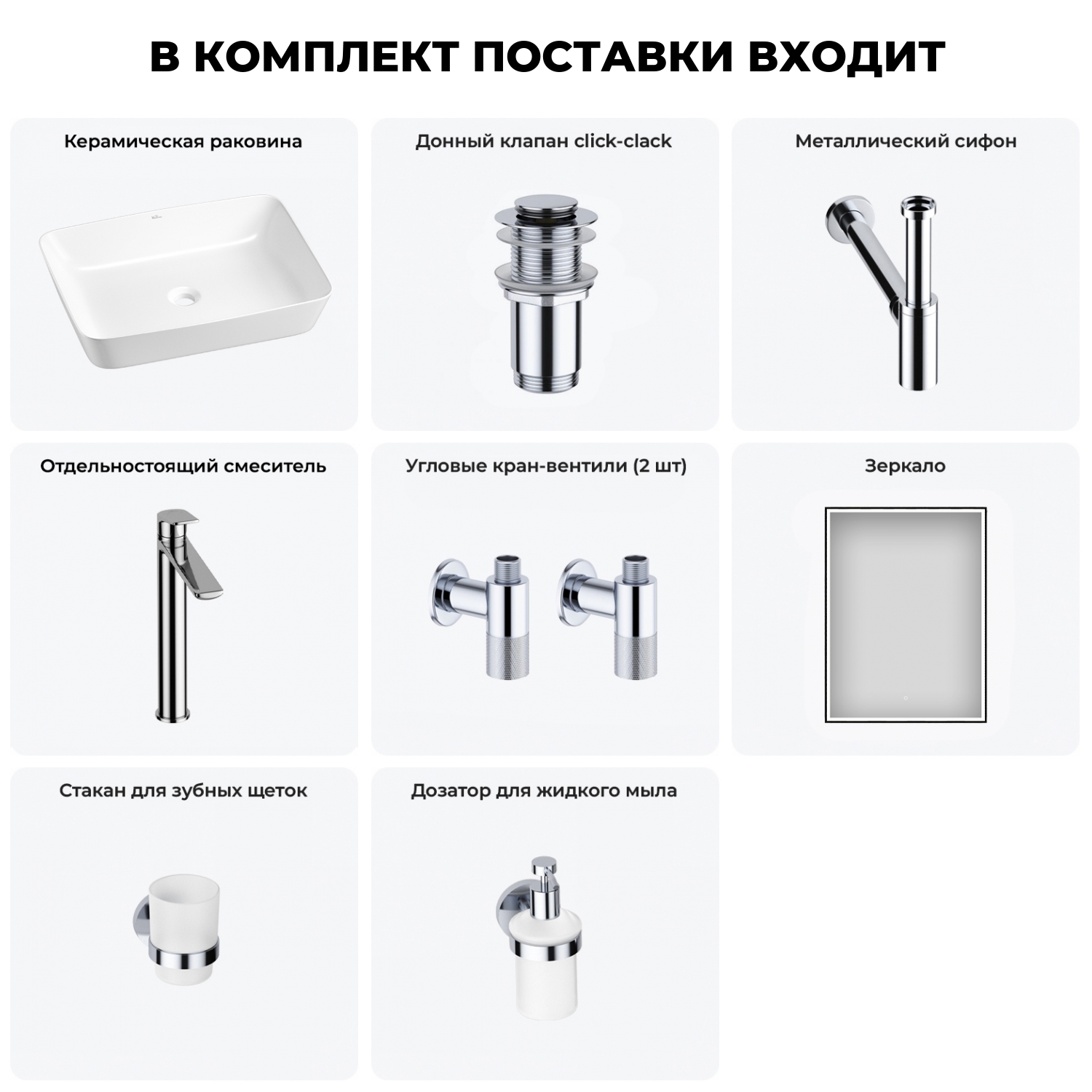 В КОМПЛЕКТ ПОСТАВКИ ВХОДИТ

Керамическая раковина

Донный клапан click-clack

Металлический сифон

Отдельностоящий смеситель

Угловые кран-вентили (2 шт)

Зеркало

Стакан для зубных щеток

Дозатор для жидкого мыла