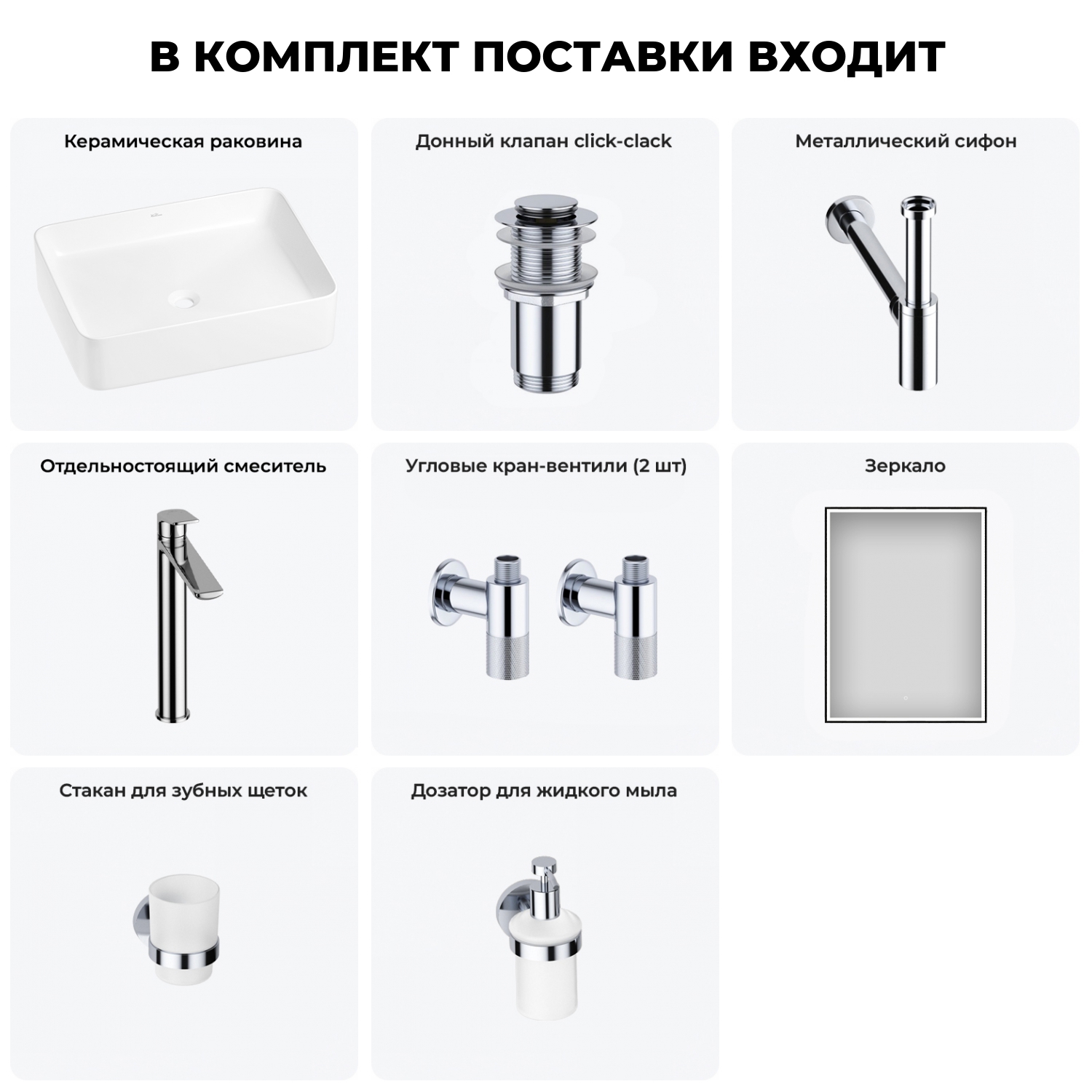 В КОМПЛЕКТ ПОСТАВКИ ВХОДИТ

Керамическая раковина

Донный клапан click-clack

Металлический сифон

Отдельностоящий смеситель

Угловые кран-вентили (2 шт)

Зеркало

Стакан для зубных щеток

Дозатор для жидкого мыла