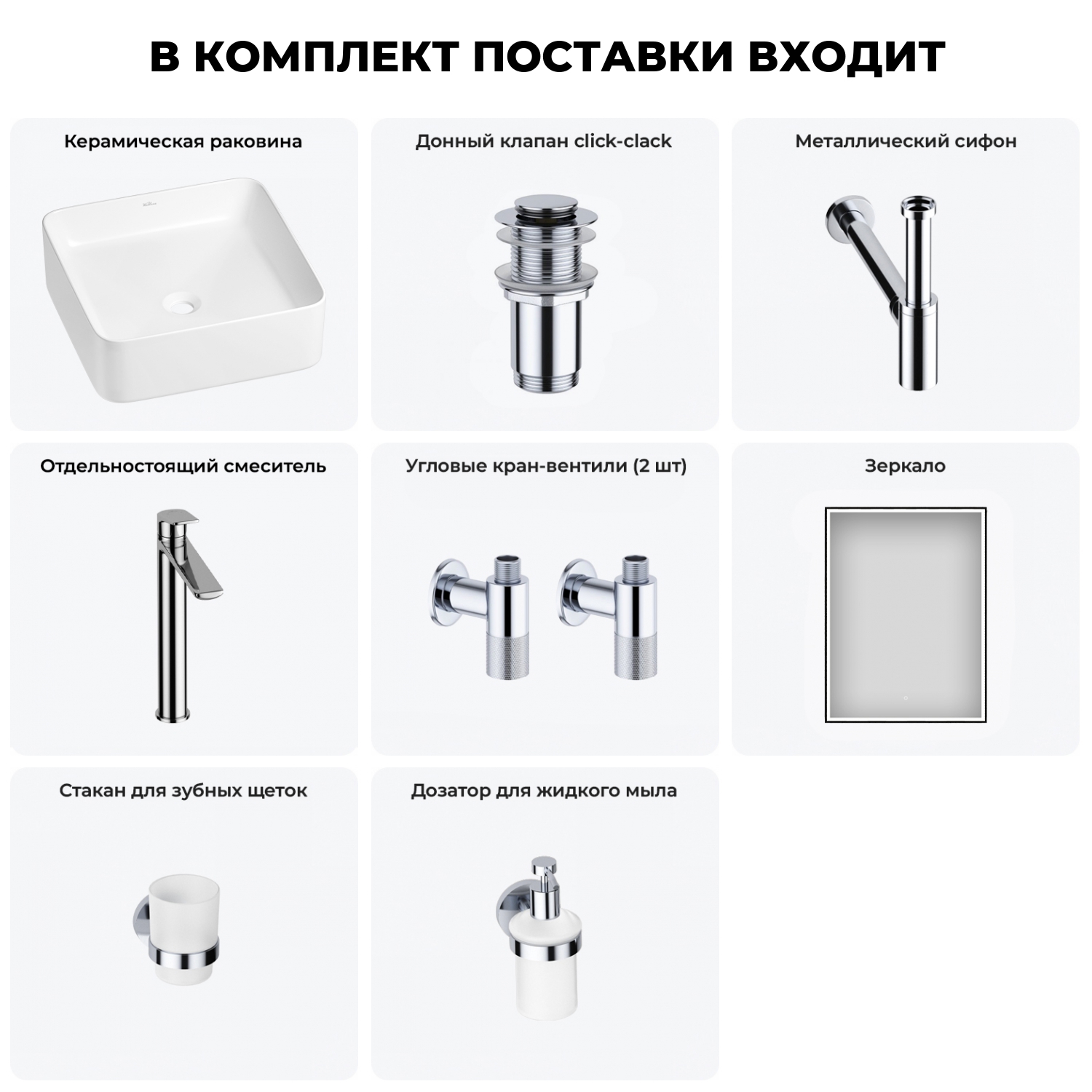 В КОМПЛЕКТ ПОСТАВКИ ВХОДИТ

Керамическая раковина

Донный клапан click-clack

Металлический сифон

Отдельностоящий смеситель

Угловые кран-вентили (2 шт)

Зеркало

Стакан для зубных щеток

Дозатор для жидкого мыла