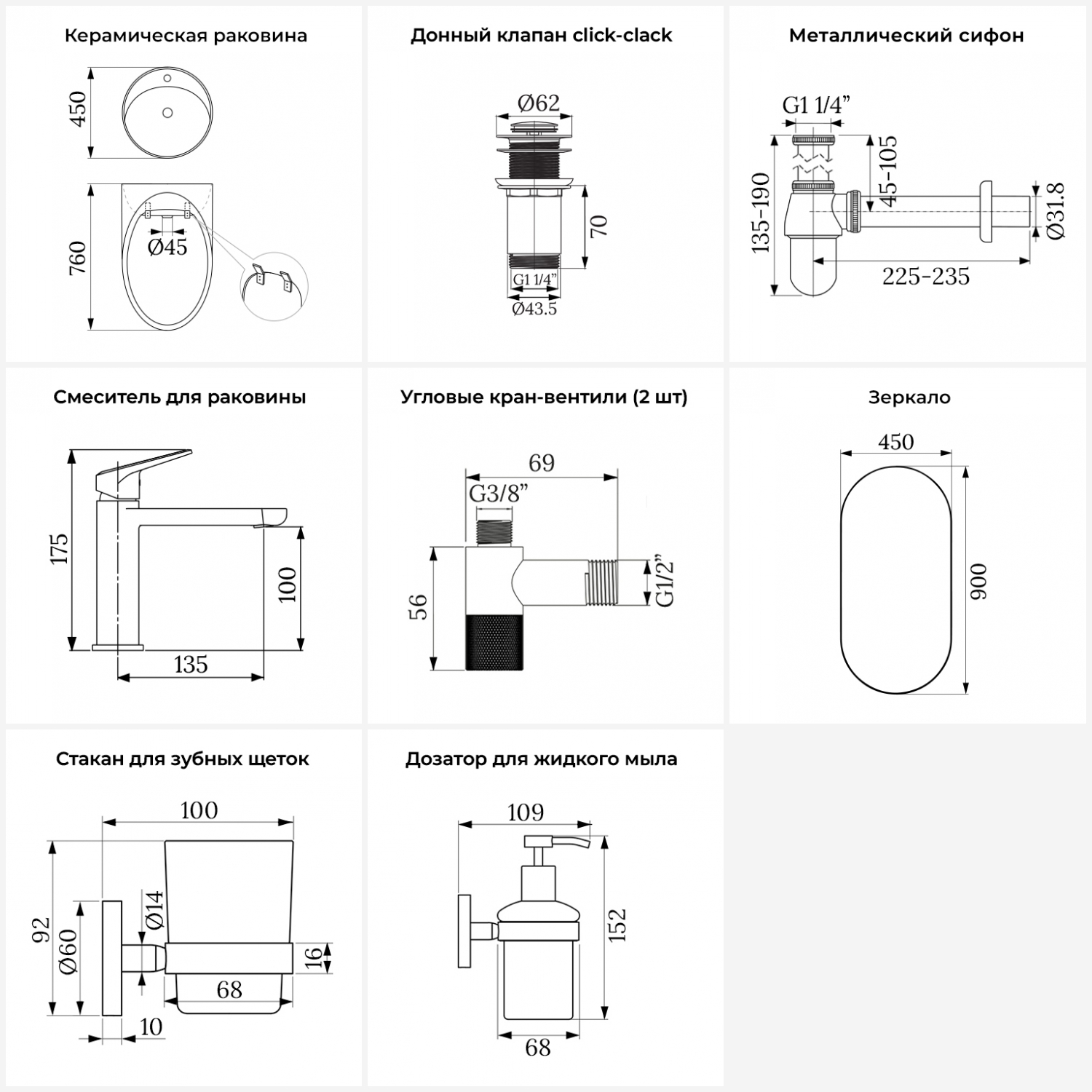 Керамическая раковина

450

760

Ø45

Донный клапан click-clack

Ø62

70

G1 1/4"

Ø43.5

Металлический сифон

G1 1/4"

45-105

135-190

Ø31.8

225-235

Смеситель для раковины

175

100

135

Угловые кран-вентили (2 шт)

69

G3/8"

56

G1/2"

Зеркало

450

900

Стакан для зубных щеток

100

92

Ø60

Ø14

16

68

10

Дозатор для жидкого мыла

109

152

68