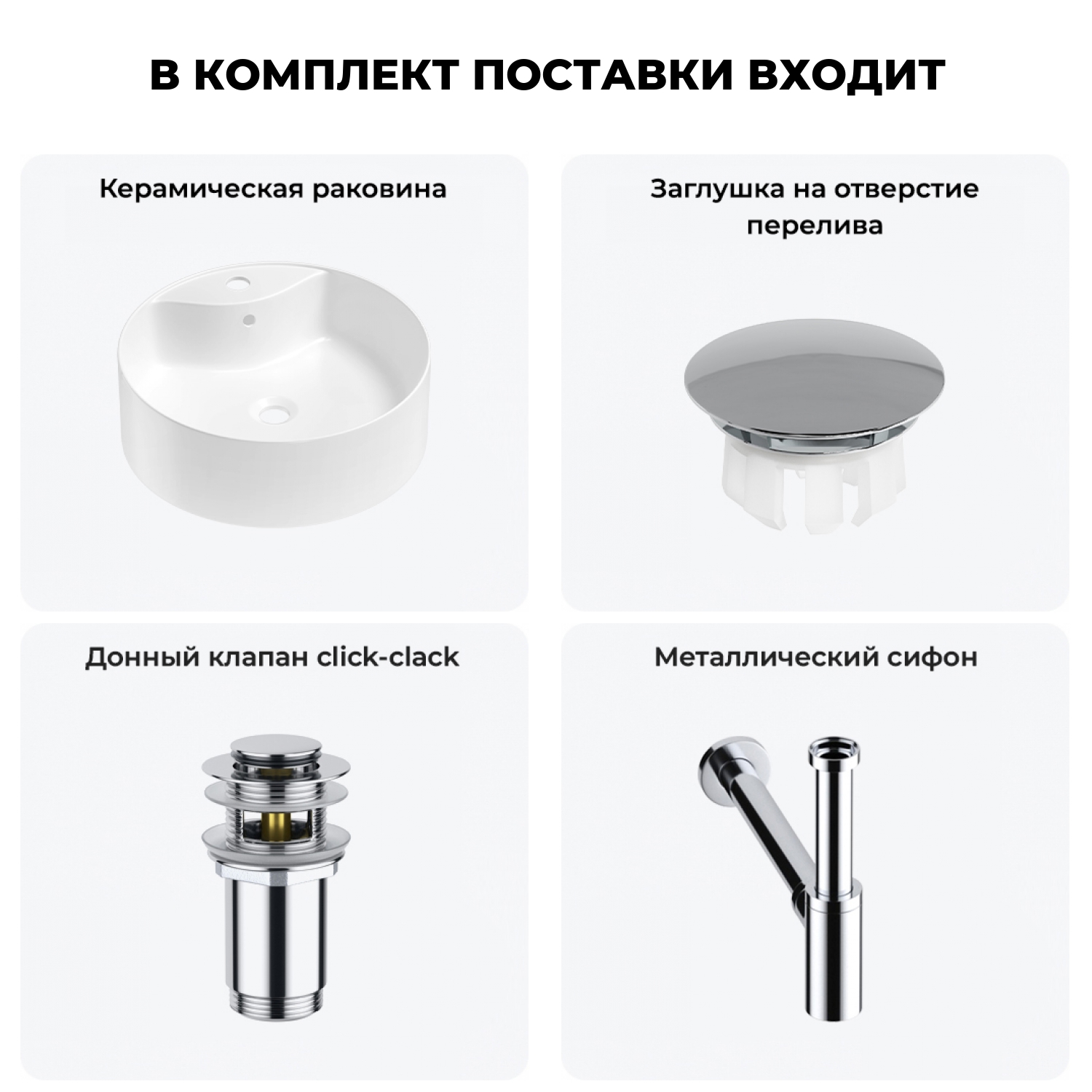 В КОМПЛЕКТ ПОСТАВКИ ВХОДИТ

Керамическая раковина

Заглушка на отверстие перелива

Донный клапан click-clack

Металлический сифон