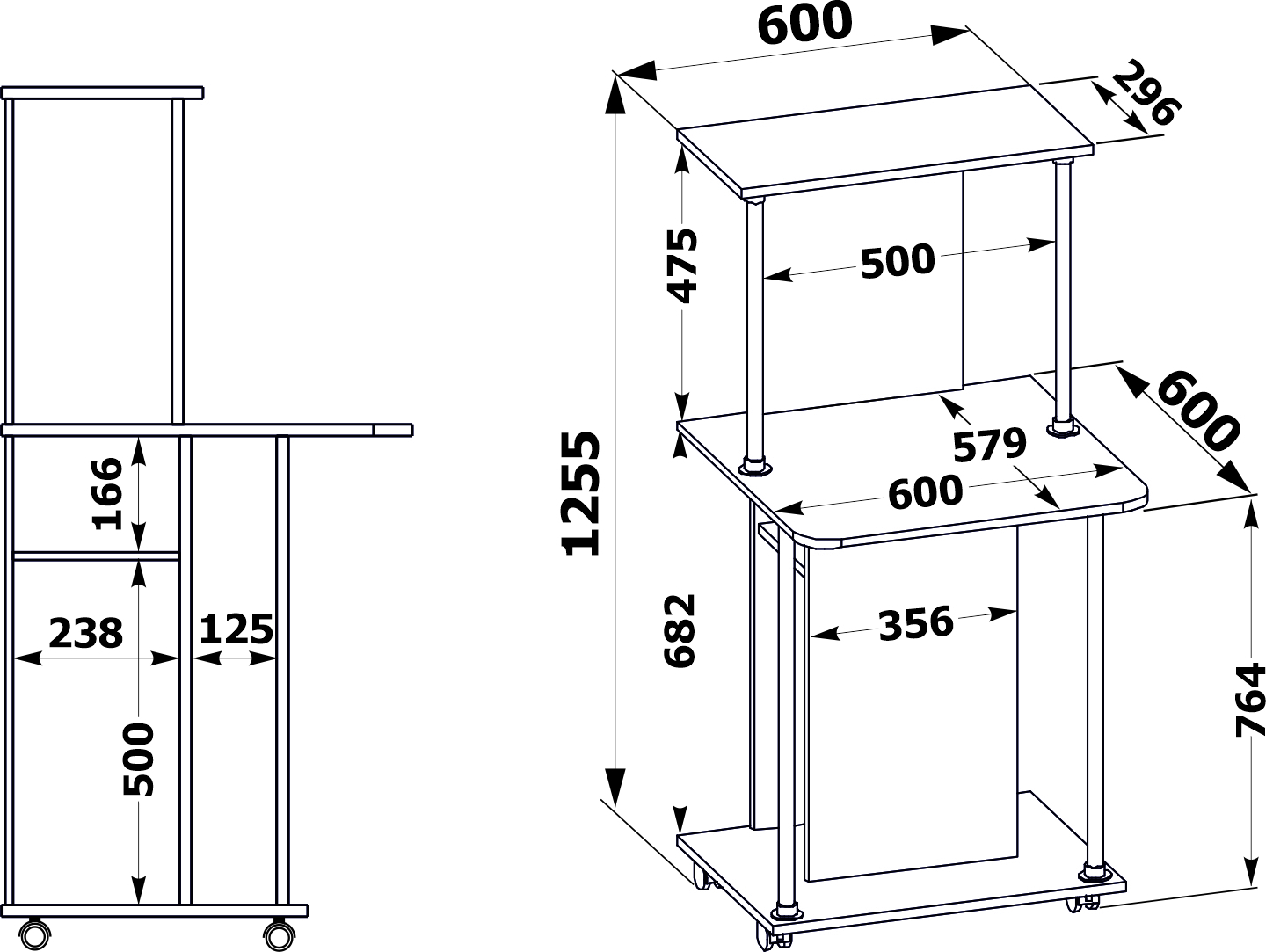 166
238
125
500
600
296
475
500
1255
600
579
600
682
356
764