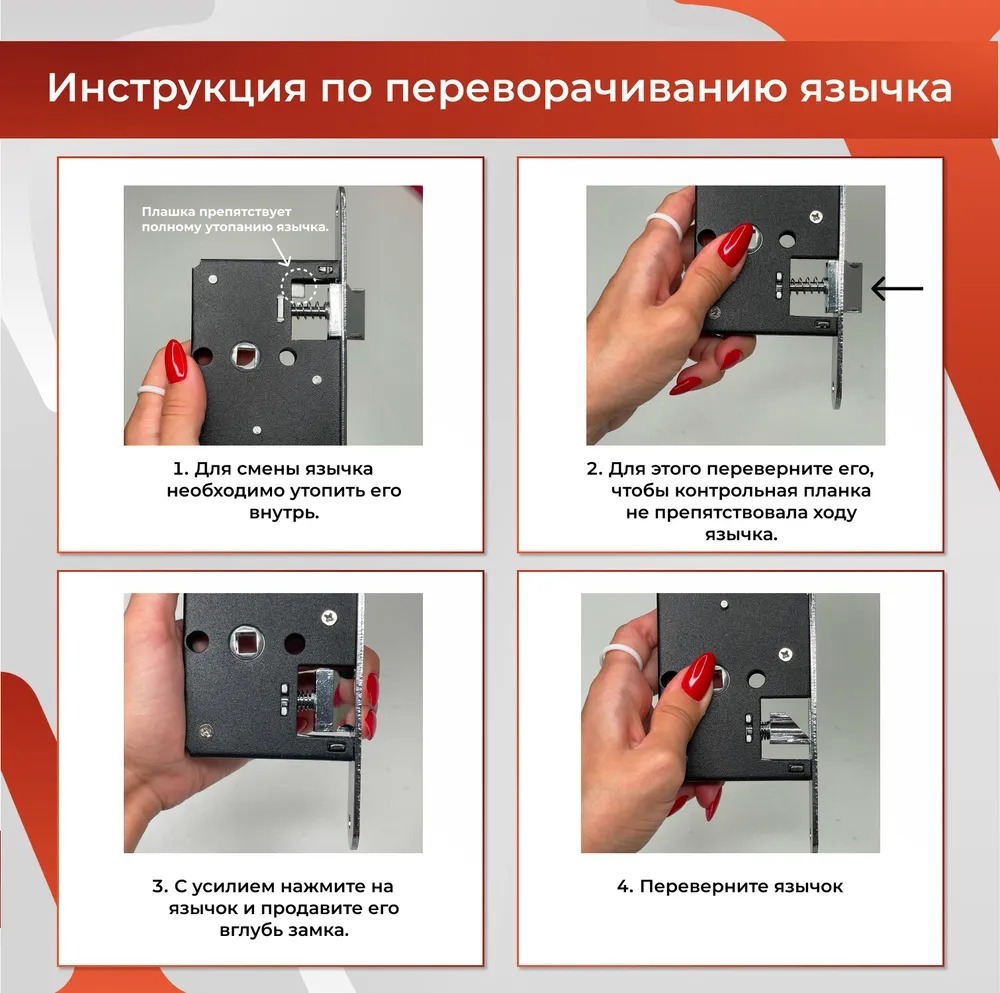 Инструкция по переворачиванию язычка

Плашка препятствует полному утопанию язычка.

1. Для смены язычка необходимо утопить его внутрь.

2. Для этого переверните его, чтобы контрольная планка не препятствовала ходу язычка.

3. С усилием нажмите на язычок и продавите его вглубь замка.

4. Переверните язычок