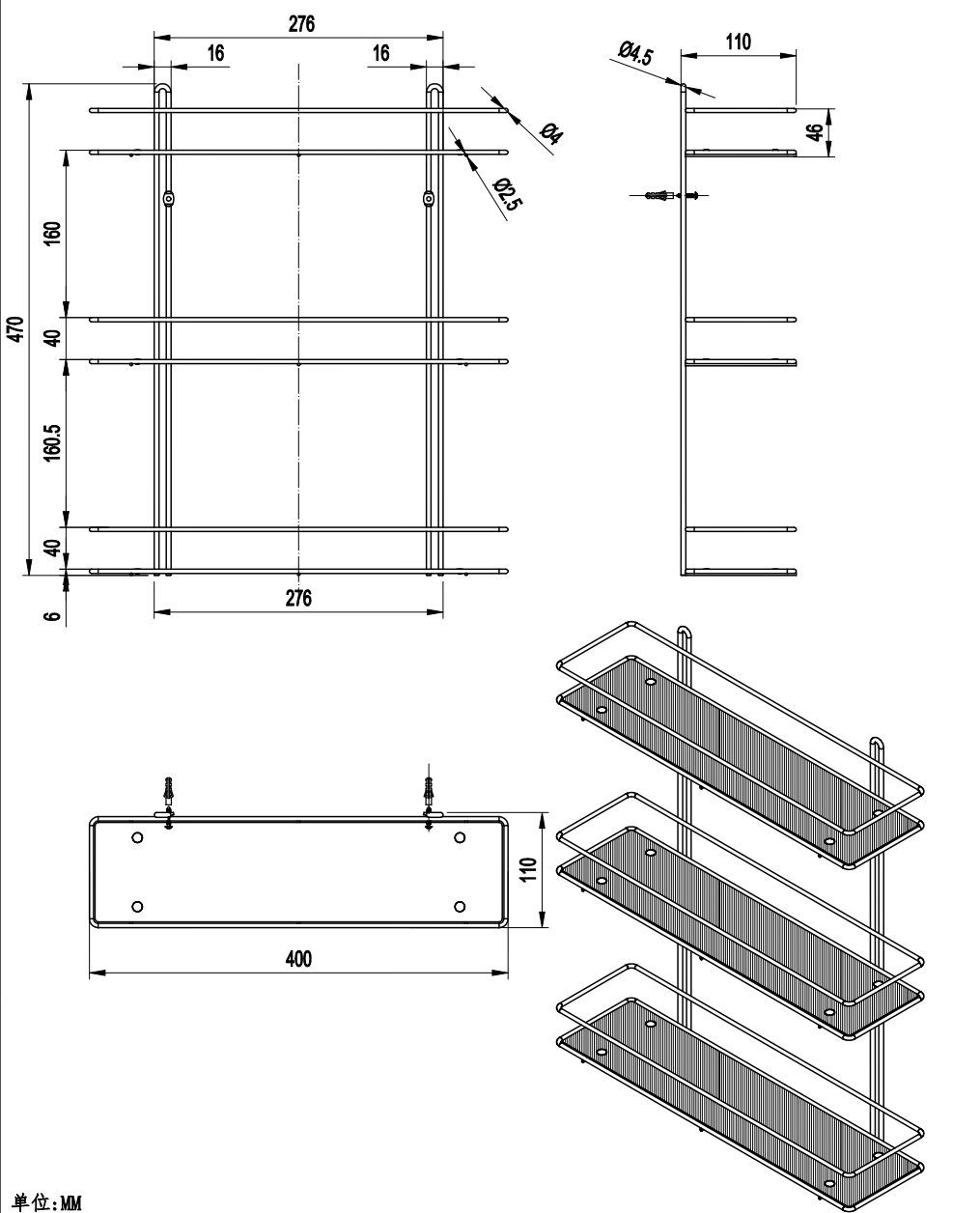 276
16
16
Ø4
Ø2.5
470
160
40
160.5
40
6
276
Ø4.5
110
46
110
400
单位:MM