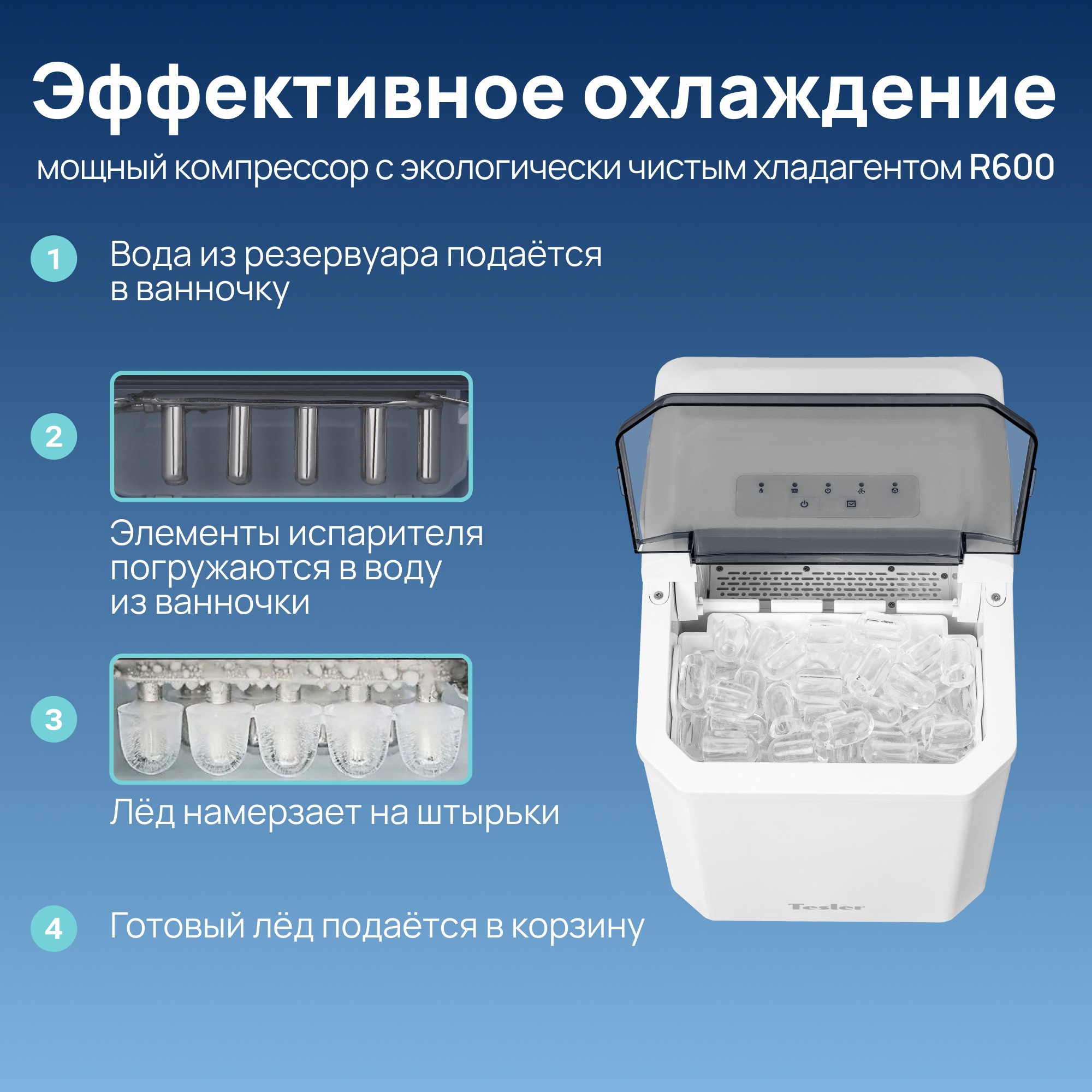 Эффективное охлаждение

мощный компрессор с экологически чистым хладагентом R600

1 Вода из резервуара подаётся в ванночку

2

Элементы испарителя погружаются в воду из ванночки

3

Лёд намерзает на штырьки

4 Готовый лёд подаётся в корзину

Tesler