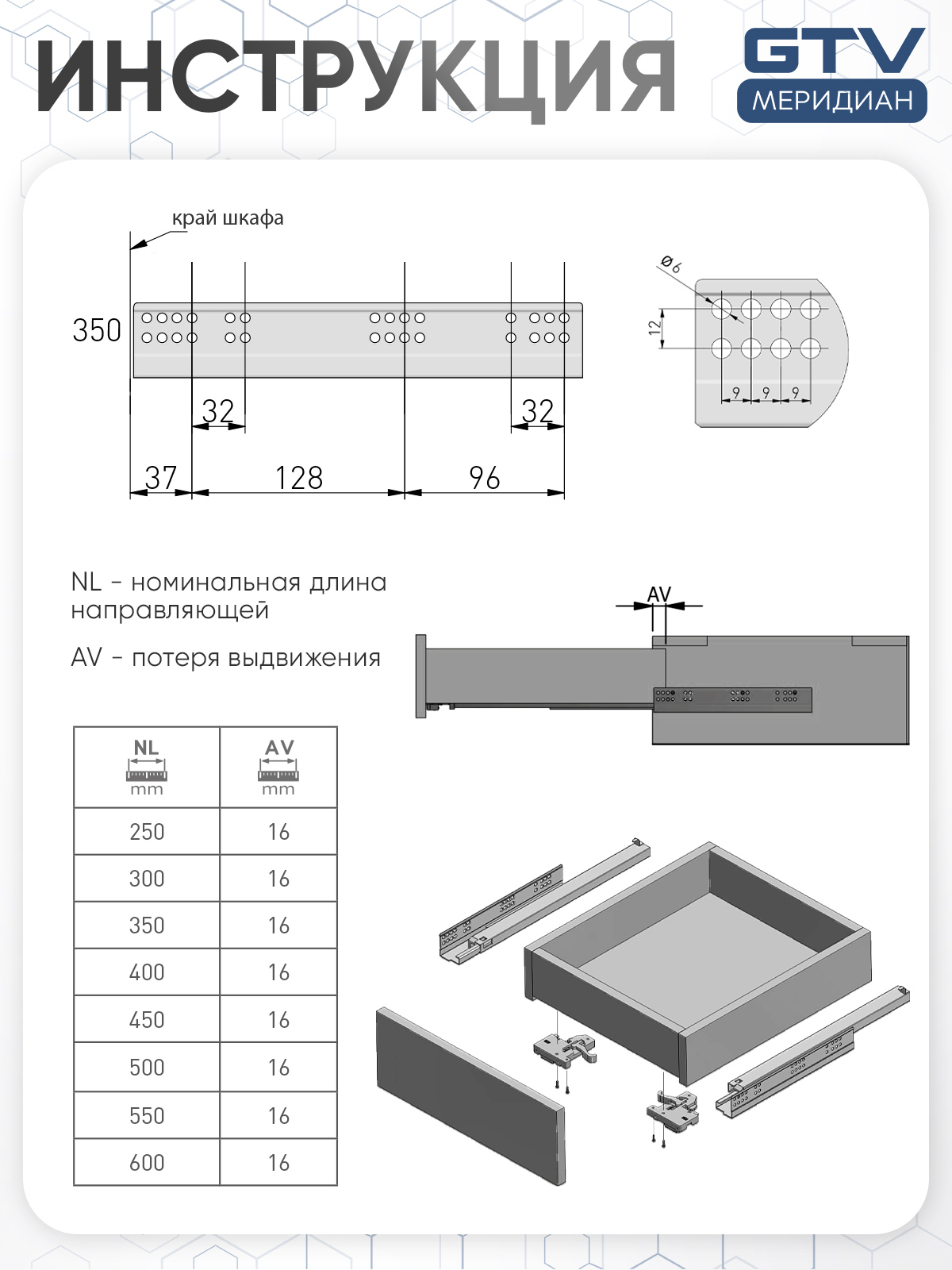 ИНСТРУКЦИЯ

GTV
МЕРИДИАН

край шкафа

350

32

32

37

128

96

Ø6

12

9

9

9

NL - номинальная длина направляющей

AV - потеря выдвижения

AV

| NL mm | AV mm |
|---|---|
| 250 | 16 |
| 300 | 16 |
| 350 | 16 |
| 400 | 16 |
| 450 | 16 |
| 500 | 16 |
| 550 | 16 |
| 600 | 16 |