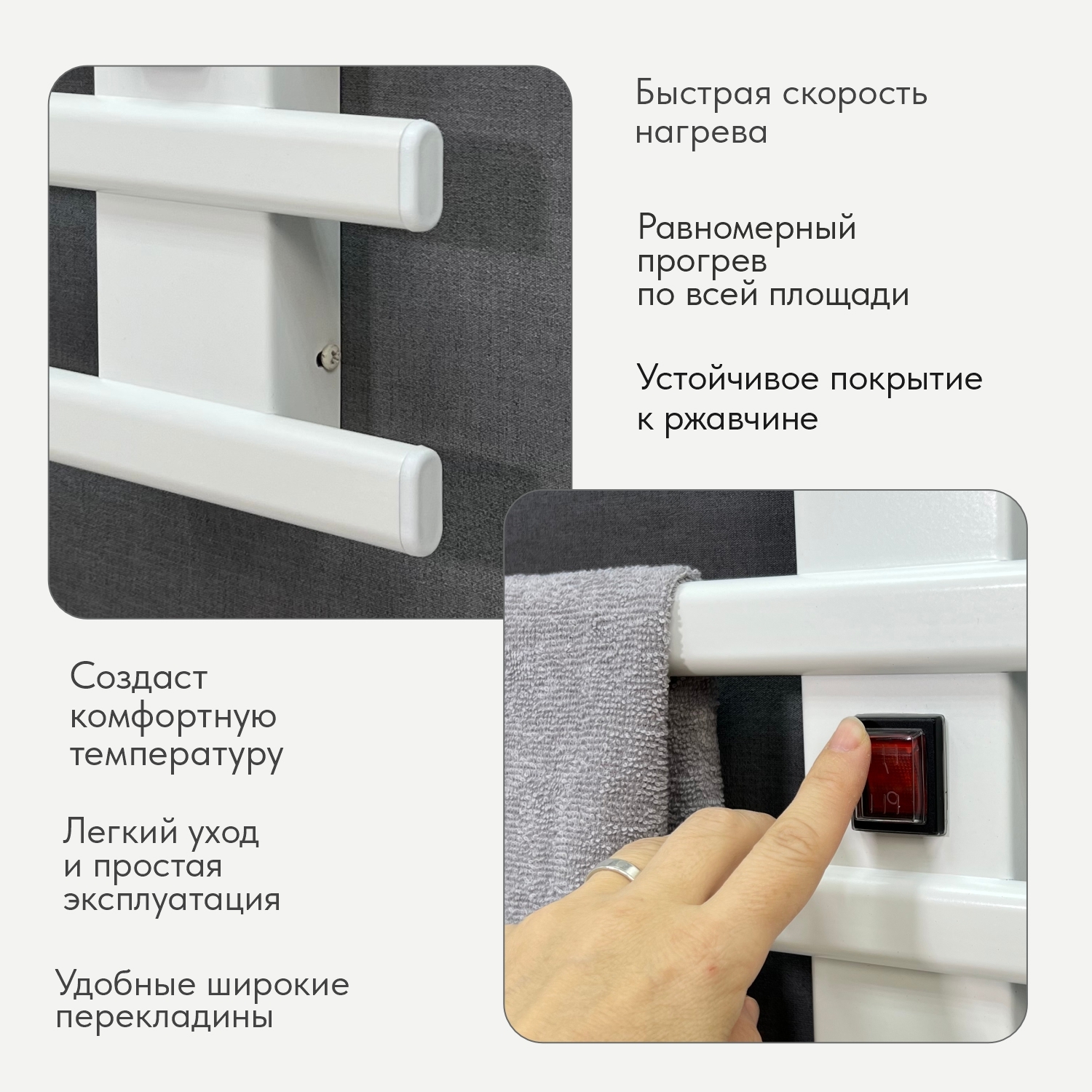 Быстрая скорость нагрева

Равномерный прогрев по всей площади

Устойчивое покрытие к ржавчине

Создаст комфортную температуру

Легкий уход и простая эксплуатация

Удобные широкие перекладины