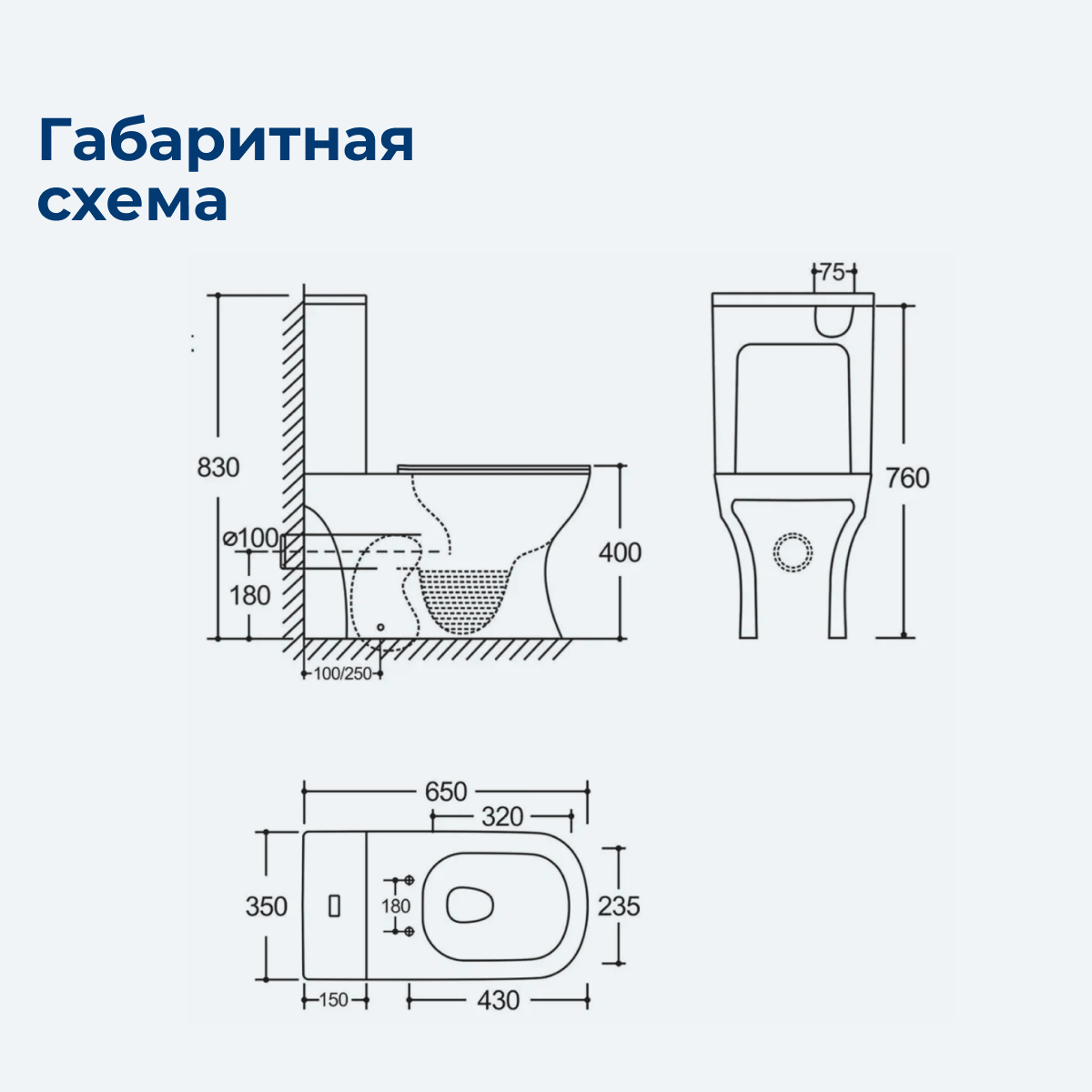 Габаритная схема

830
ø100
180
100/250
400
75
760
650
320
350
180
235
150
430