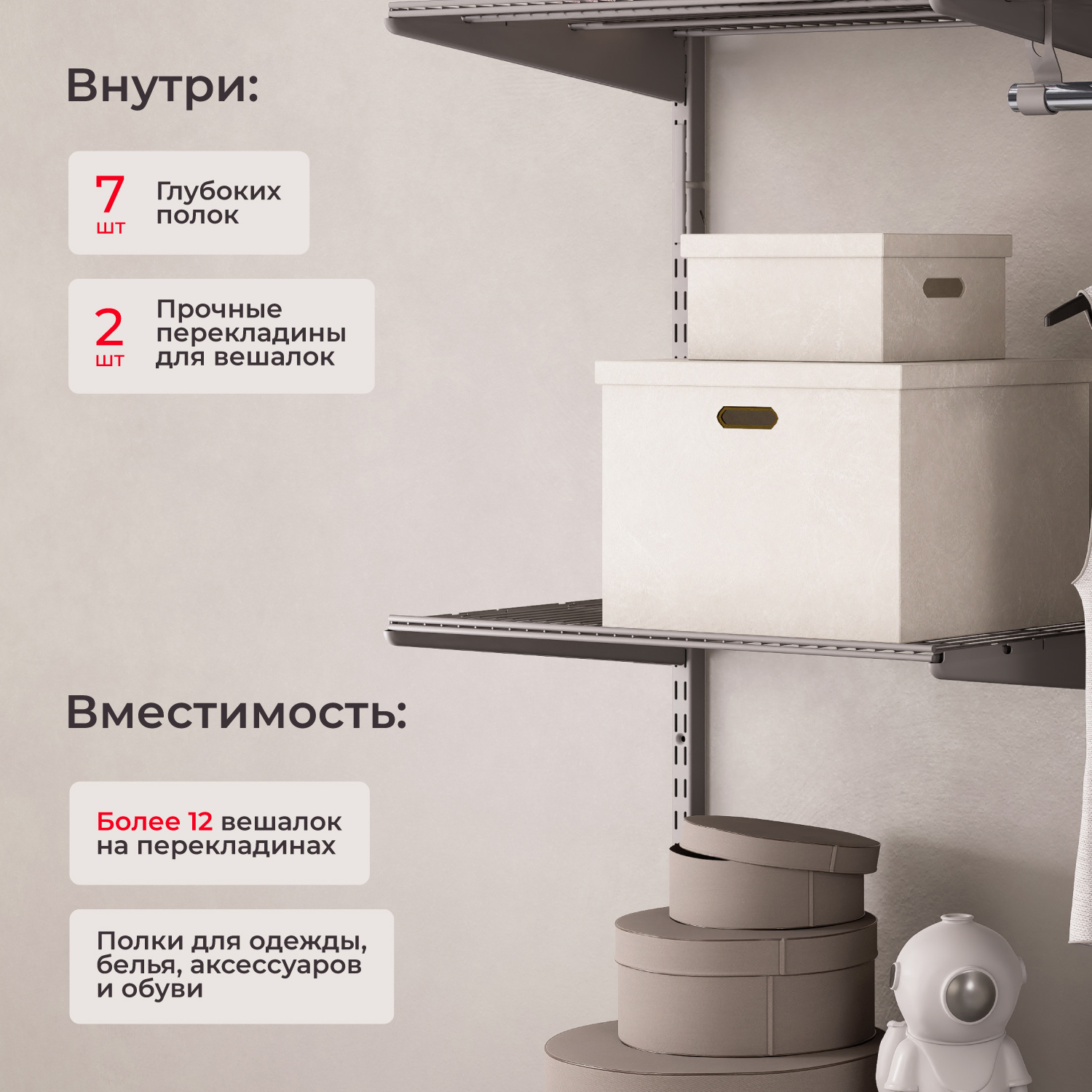 Внутри:

7 шт Глубоких полок

2 шт Прочные перекладины для вешалок

Вместимость:

Более 12 вешалок на перекладинах

Полки для одежды, белья, аксессуаров и обуви