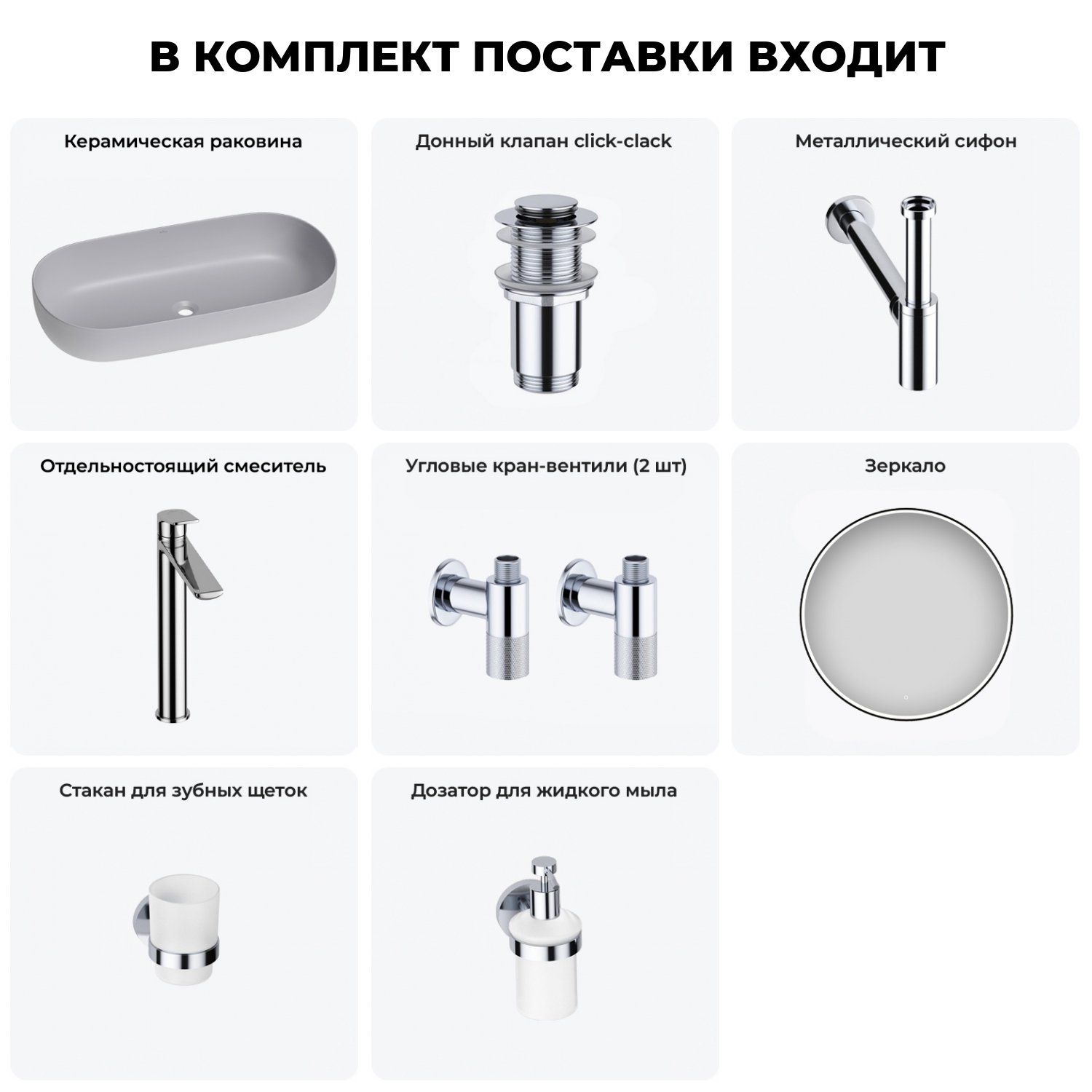 В КОМПЛЕКТ ПОСТАВКИ ВХОДИТ

Керамическая раковина

Донный клапан click-clack

Металлический сифон

Отдельностоящий смеситель

Угловые кран-вентили (2 шт)

Зеркало

Стакан для зубных щеток

Дозатор для жидкого мыла