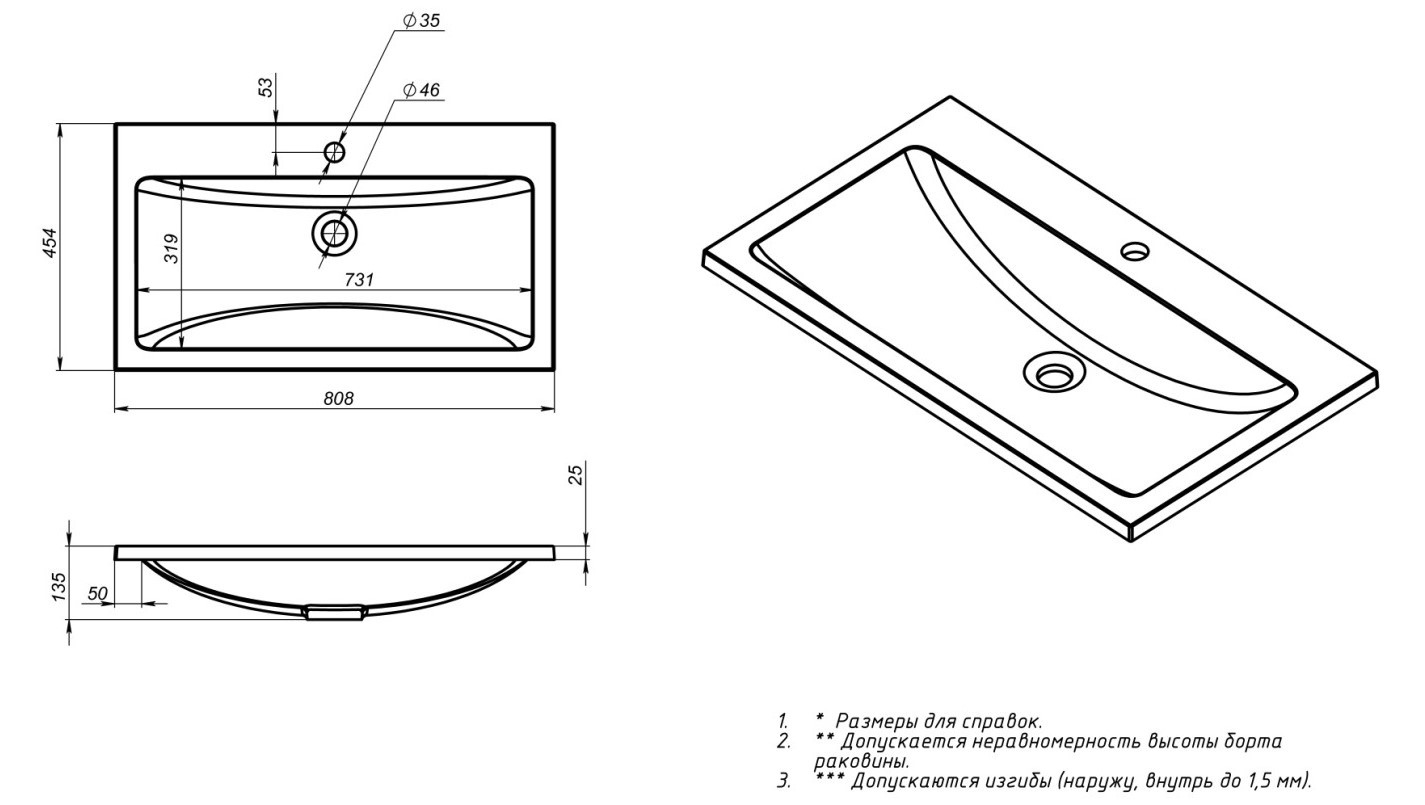 $\varnothing 35$
53
$\varnothing 46$
454
319
731
808
25
135
50

1. * Размеры для справок.
2. ** Допускается неравномерность высоты борта раковины.
3. *** Допускаются изгибы (наружу, внутрь до 1,5 мм).