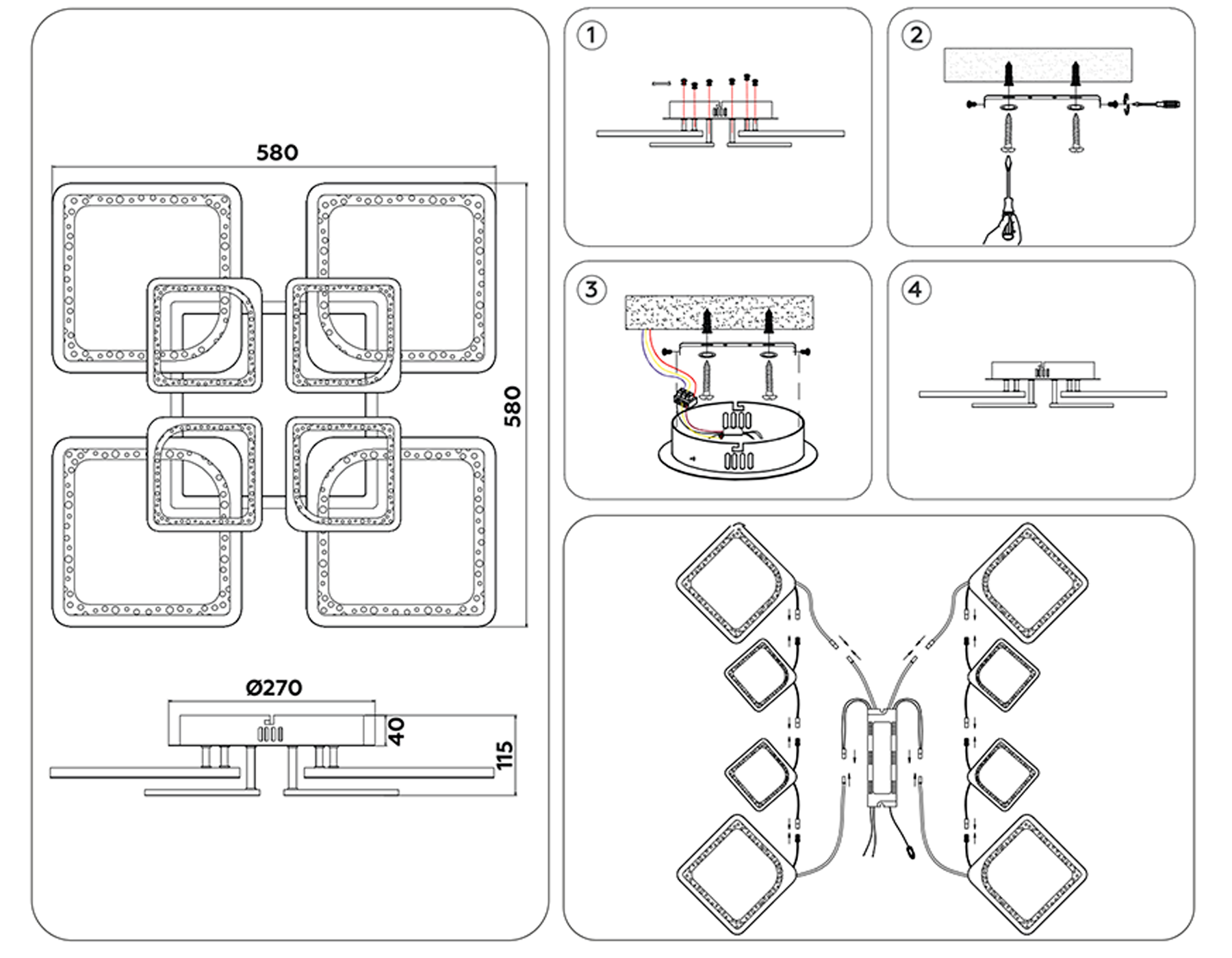 580

580

Ø270

40

115

1

2

3

4