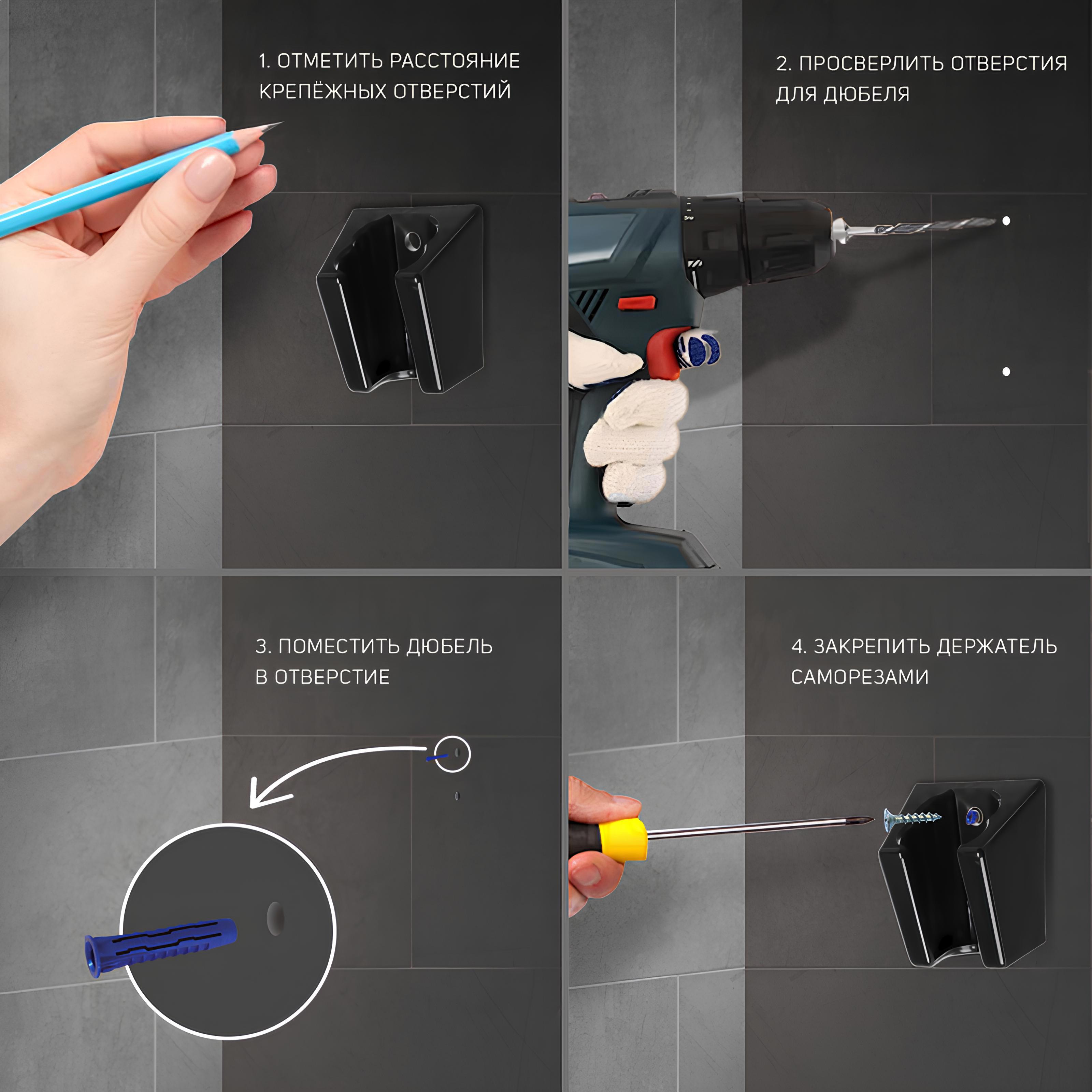 1. ОТМЕТИТЬ РАССТОЯНИЕ КРЕПЁЖНЫХ ОТВЕРСТИЙ

2. ПРОСВЕРЛИТЬ ОТВЕРСТИЯ ДЛЯ ДЮБЕЛЯ

3. ПОМЕСТИТЬ ДЮБЕЛЬ В ОТВЕРСТИЕ

4. ЗАКРЕПИТЬ ДЕРЖАТЕЛЬ САМОРЕЗАМИ