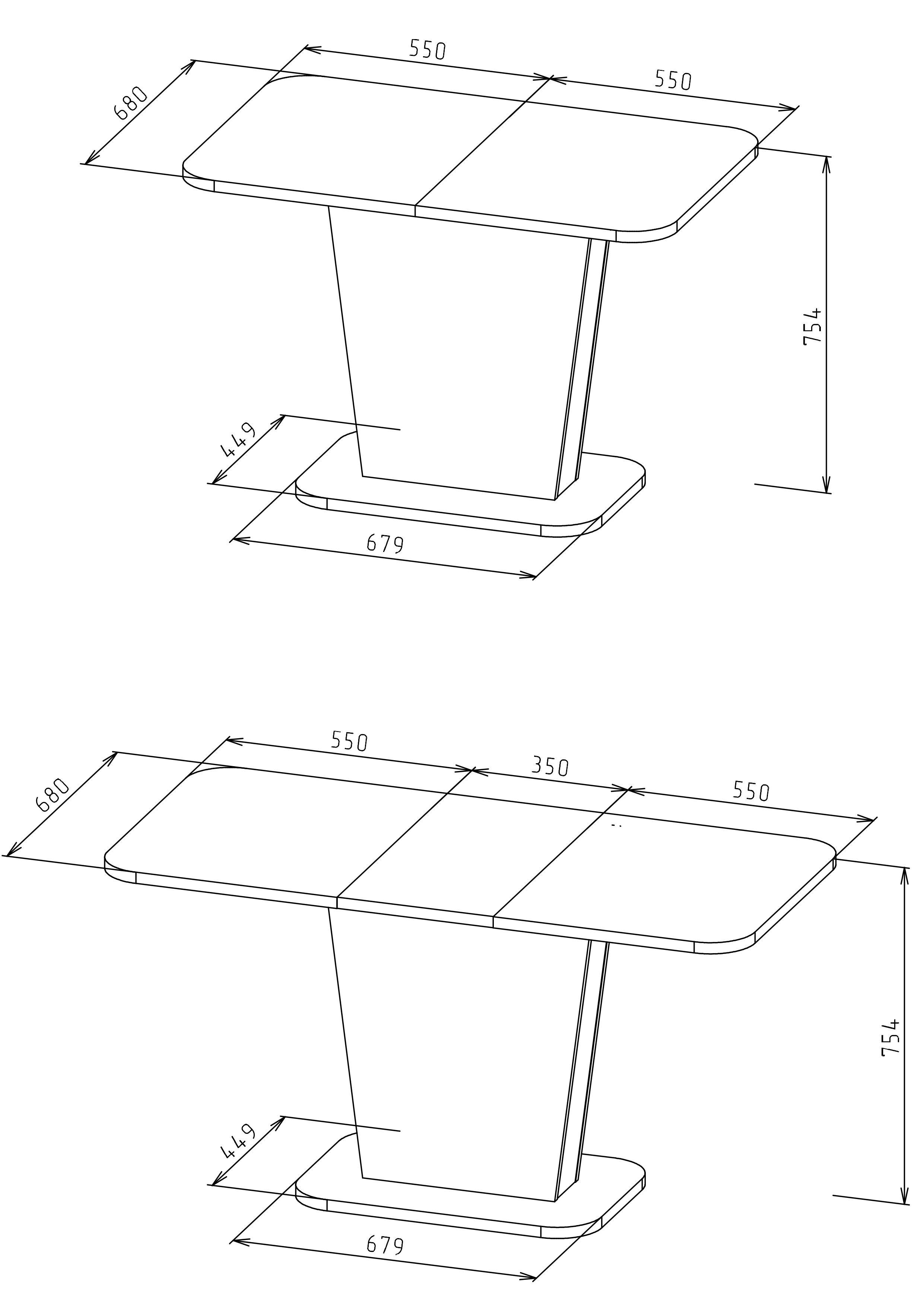 550
550
680
754
449
679

550
350
550
680
754
449
679