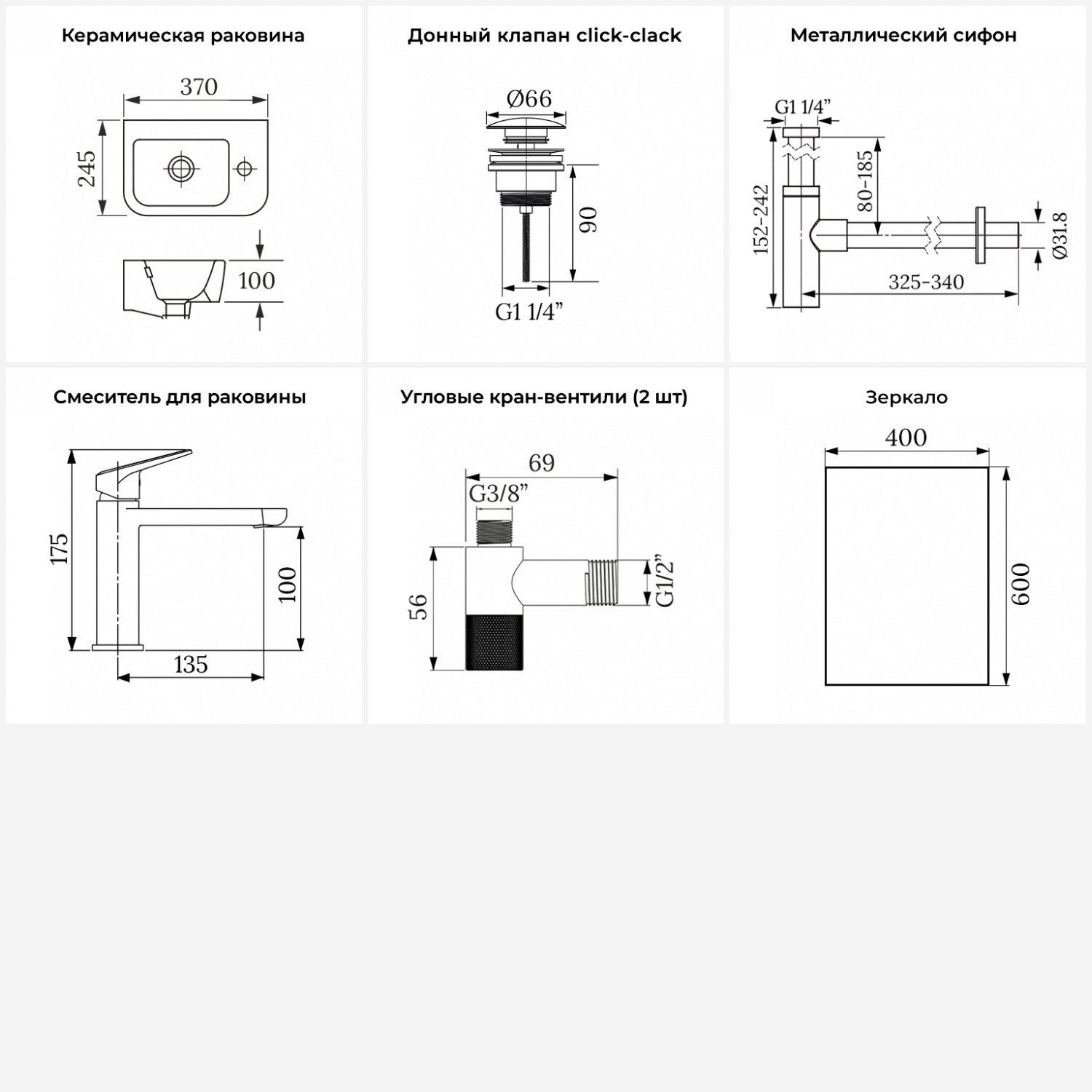 Керамическая раковина

370

245

100

Донный клапан click-clack

Ø66

90

G1 1/4"

Металлический сифон

G1 1/4"

152-242

80-185

Ø31.8

325-340

Смеситель для раковины

175

100

135

Угловые кран-вентили (2 шт)

69

G3/8"

56

G1/2"

Зеркало

400

600