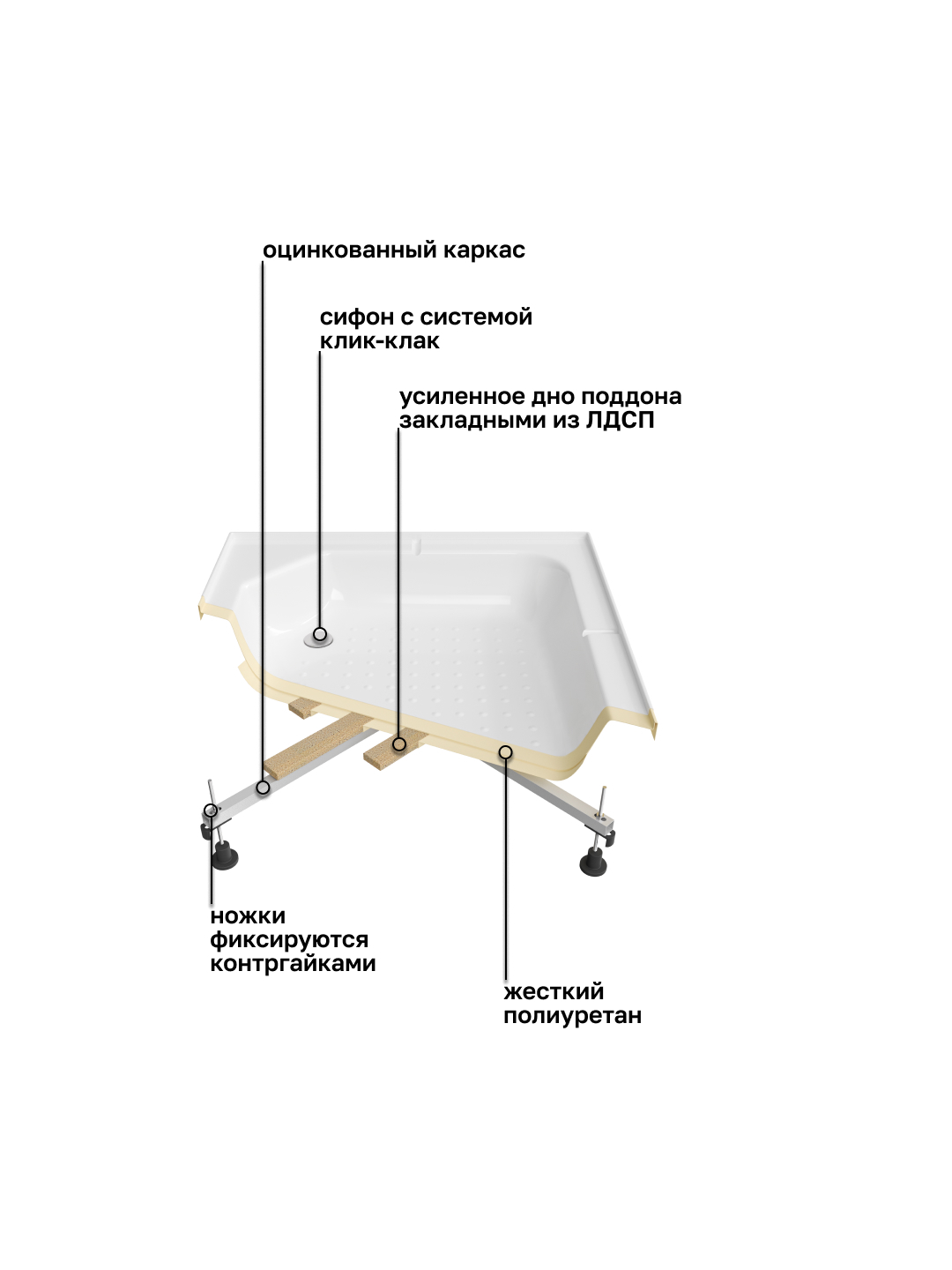 оцинкованный каркас

сифон с системой клик-клак

усиленное дно поддона закладными из ЛДСП

ножки фиксируются контргайками

жесткий полиуретан