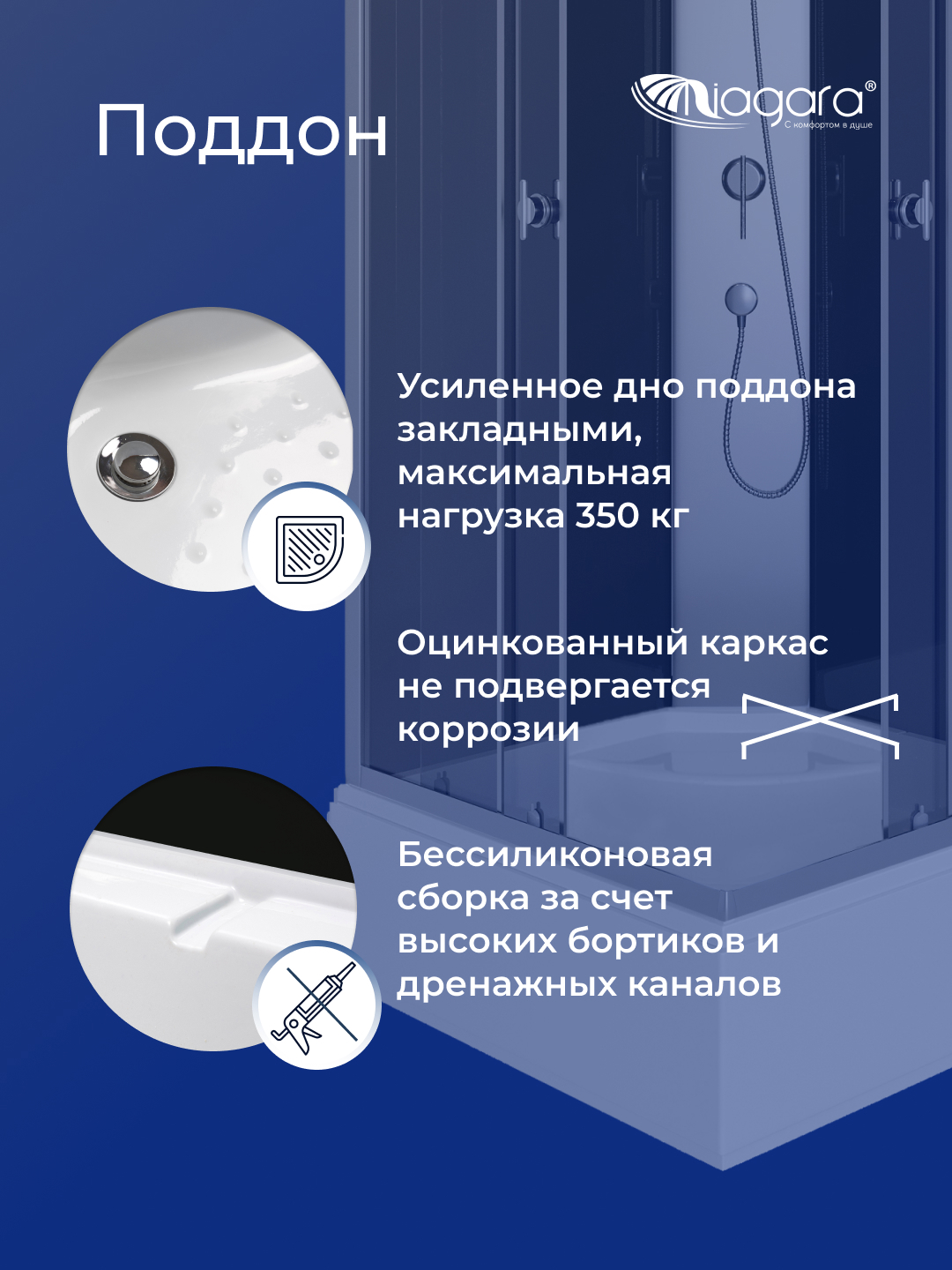 Поддон

Niagara®
С комфортом в душе

Усиленное дно поддона закладными, максимальная нагрузка 350 кг

Оцинкованный каркас не подвергается коррозии

Бессиликоновая сборка за счет высоких бортиков и дренажных каналов