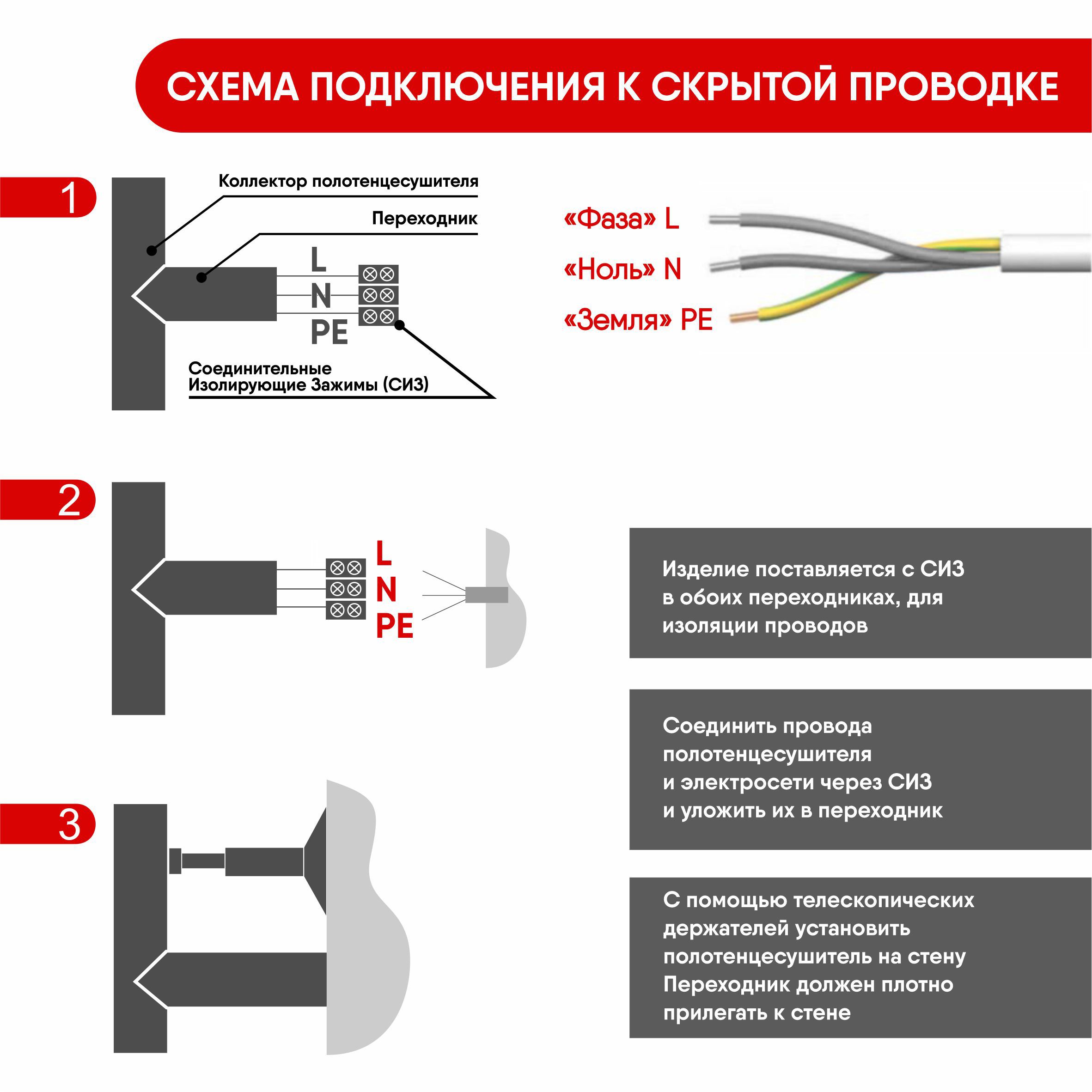 СХЕМА ПОДКЛЮЧЕНИЯ К СКРЫТОЙ ПРОВОДКЕ

1

Коллектор полотенцесушителя

Переходник

L
N
PE

Соединительные Изолирующие Зажимы (СИЗ)

«Фаза» L
«Ноль» N
«Земля» PE

2

L
N
PE

Изделие поставляется с СИЗ в обоих переходниках, для изоляции проводов

Соединить провода полотенцесушителя и электросети через СИЗ и уложить их в переходник

3

С помощью телескопических держателей установить полотенцесушитель на стену
Переходник должен плотно прилегать к стене