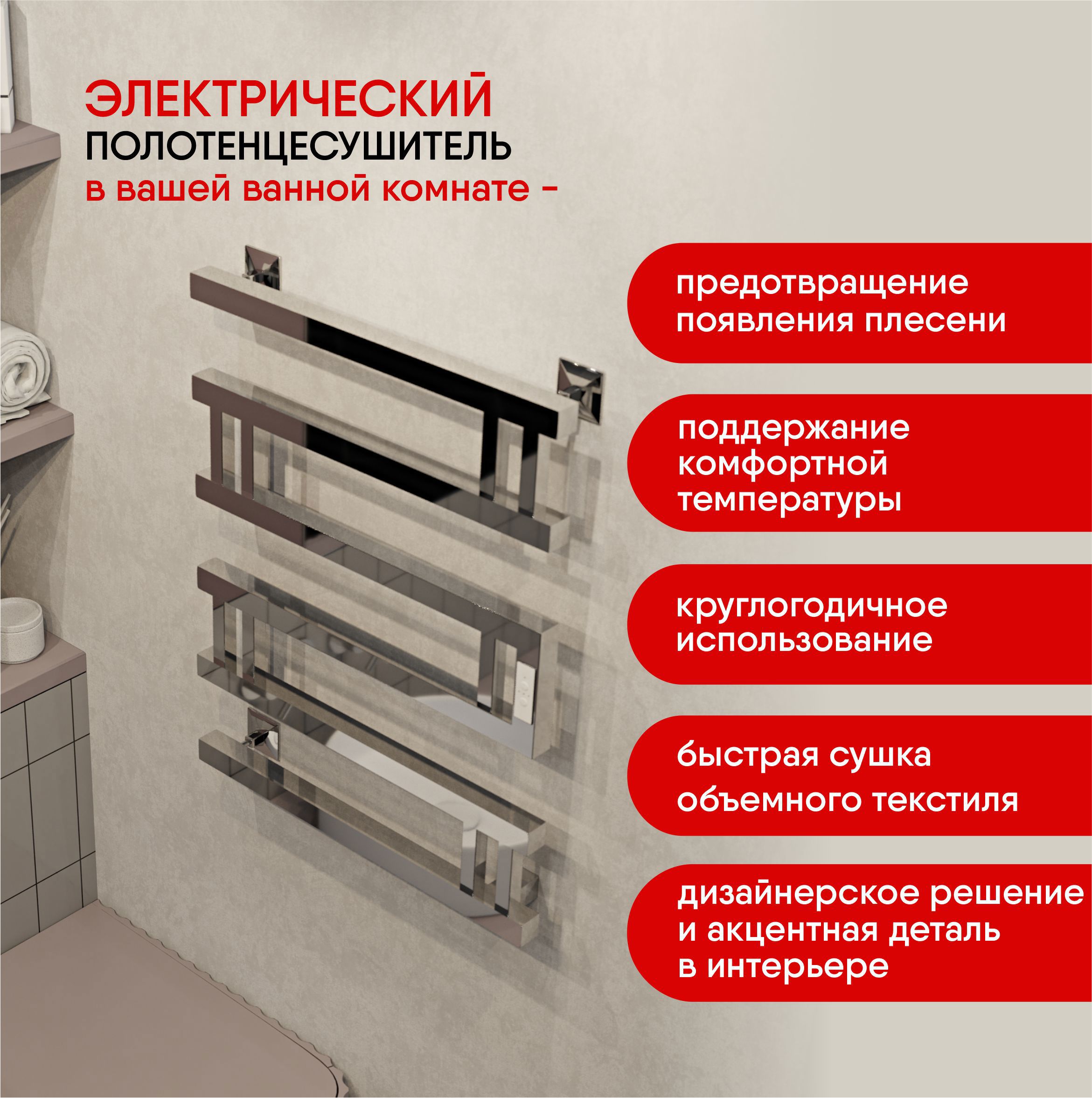 ЭЛЕКТРИЧЕСКИЙ
ПОЛОТЕНЦЕСУШИТЕЛЬ
в вашей ванной комнате -

предотвращение появления плесени

поддержание комфортной температуры

круглогодичное использование

быстрая сушка объемного текстиля

дизайнерское решение и акцентная деталь в интерьере