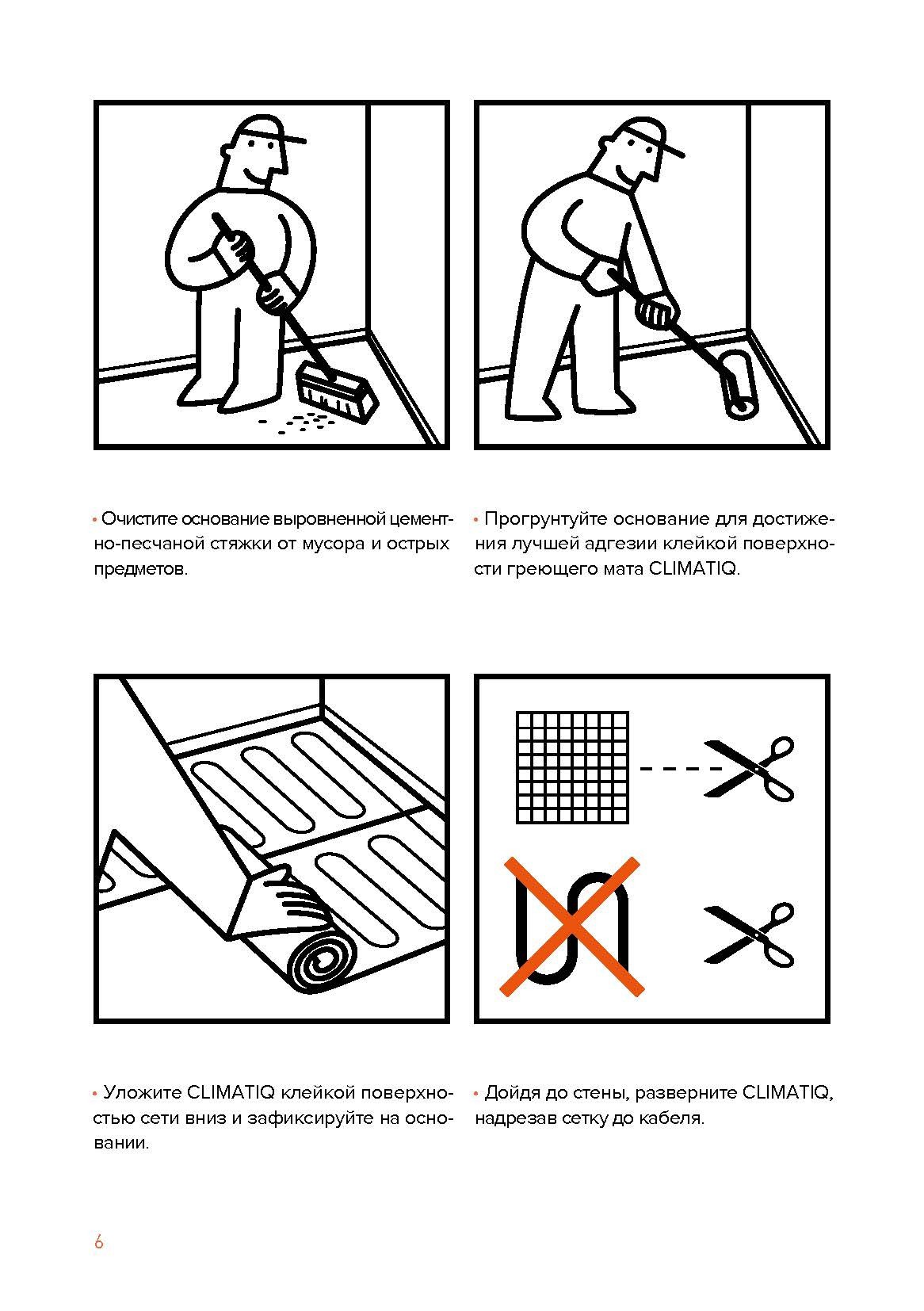 • Очистите основание выровненной цементно-песчаной стяжки от мусора и острых предметов.

• Прогрунтуйте основание для достижения лучшей адгезии клейкой поверхности греющего мата CLIMATIQ.

• Уложите CLIMATIQ клейкой поверхностью сети вниз и зафиксируйте на основании.

• Дойдя до стены, разверните CLIMATIQ, надрезав сетку до кабеля.

6