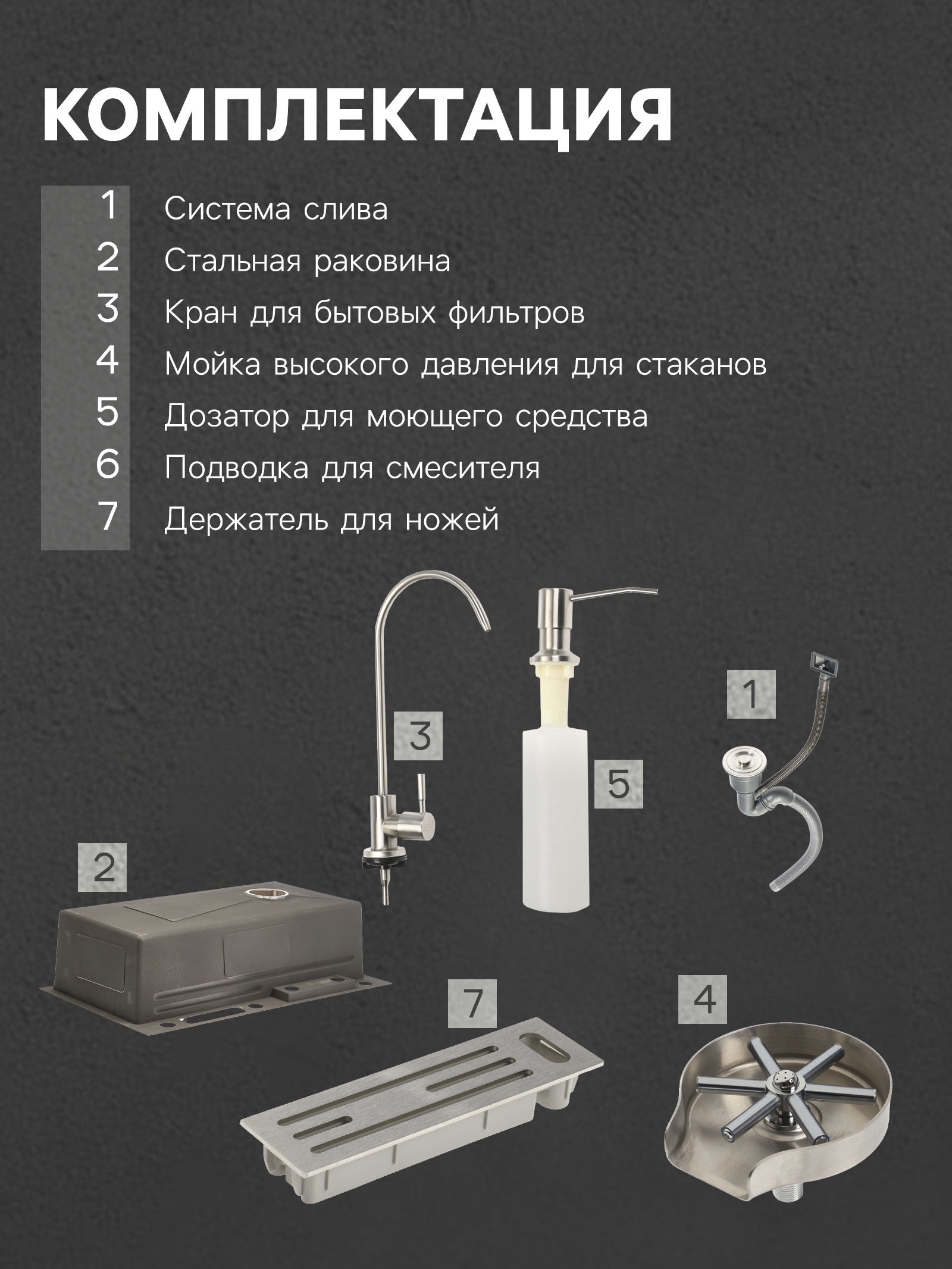 КОМПЛЕКТАЦИЯ

1 Система слива
2 Стальная раковина
3 Кран для бытовых фильтров
4 Мойка высокого давления для стаканов
5 Дозатор для моющего средства
6 Подводка для смесителя
7 Держатель для ножей

3

5

1

2

7

4