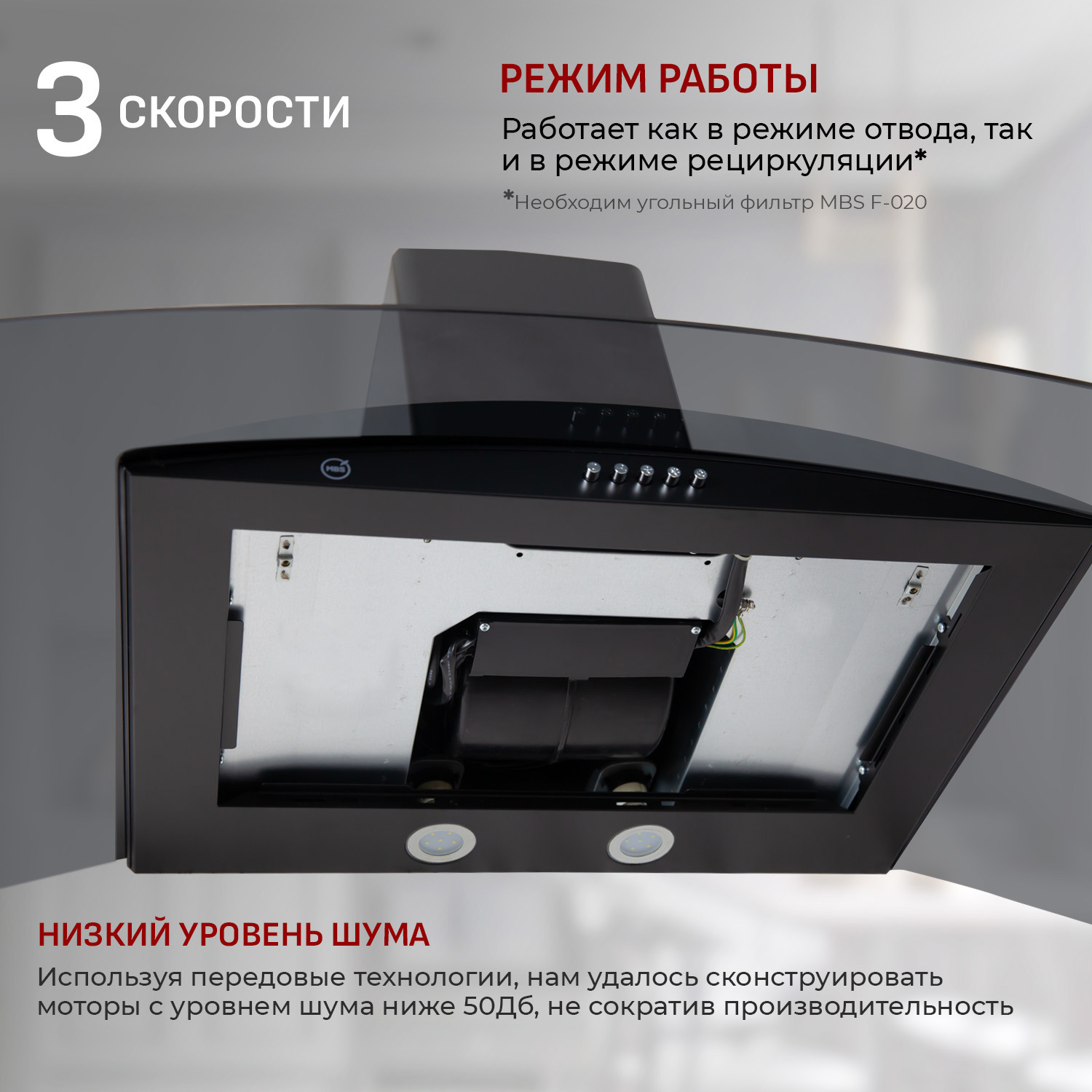 3 СКОРОСТИ

РЕЖИМ РАБОТЫ

Работает как в режиме отвода, так и в режиме рециркуляции*

*Необходим угольный фильтр MBS F-020

MBS

НИЗКИЙ УРОВЕНЬ ШУМА

Используя передовые технологии, нам удалось сконструировать моторы с уровнем шума ниже 50Дб, не сократив производительность