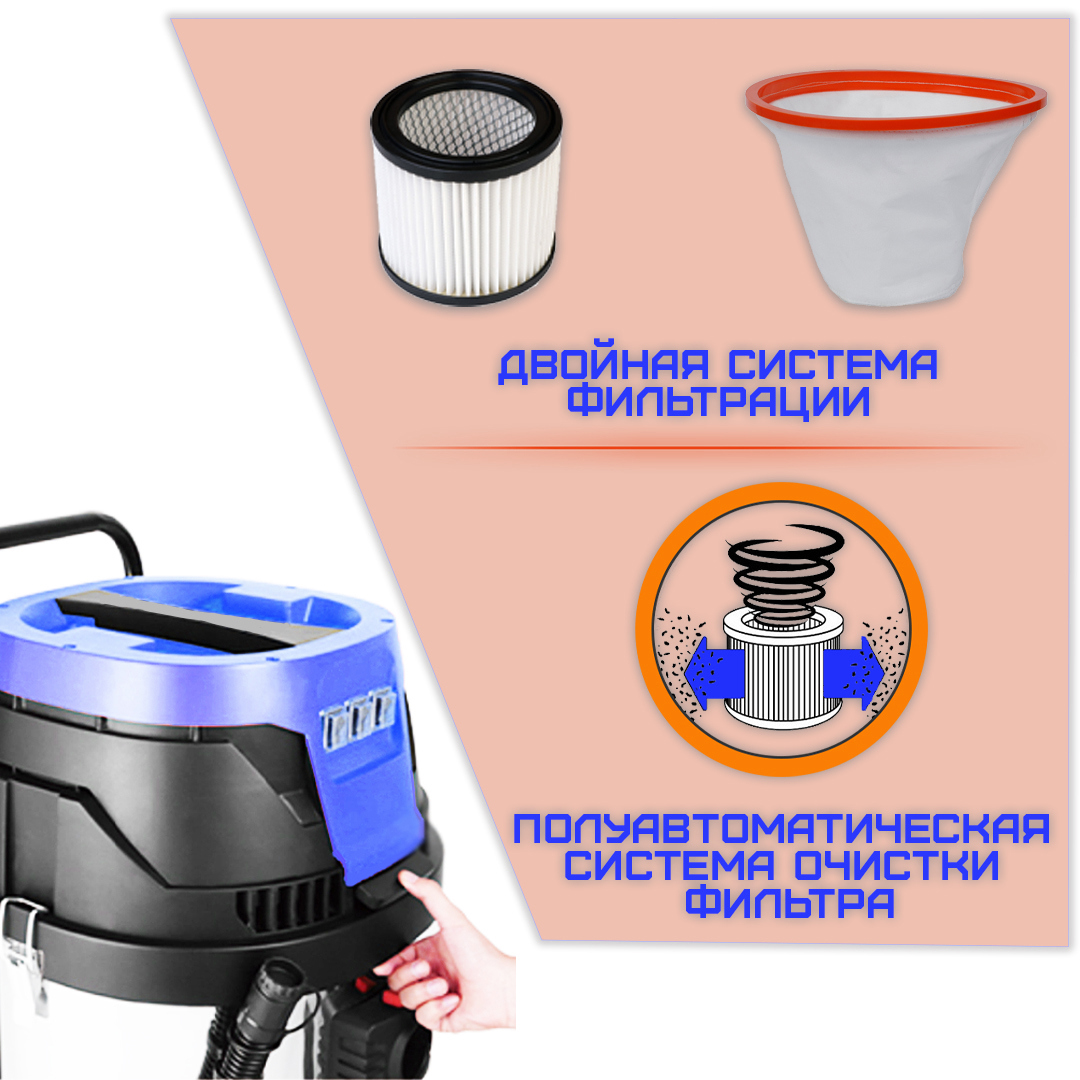 ДВОЙНАЯ СИСТЕМА ФИЛЬТРАЦИИ

ПОЛУАВТОМАТИЧЕСКАЯ СИСТЕМА ОЧИСТКИ ФИЛЬТРА