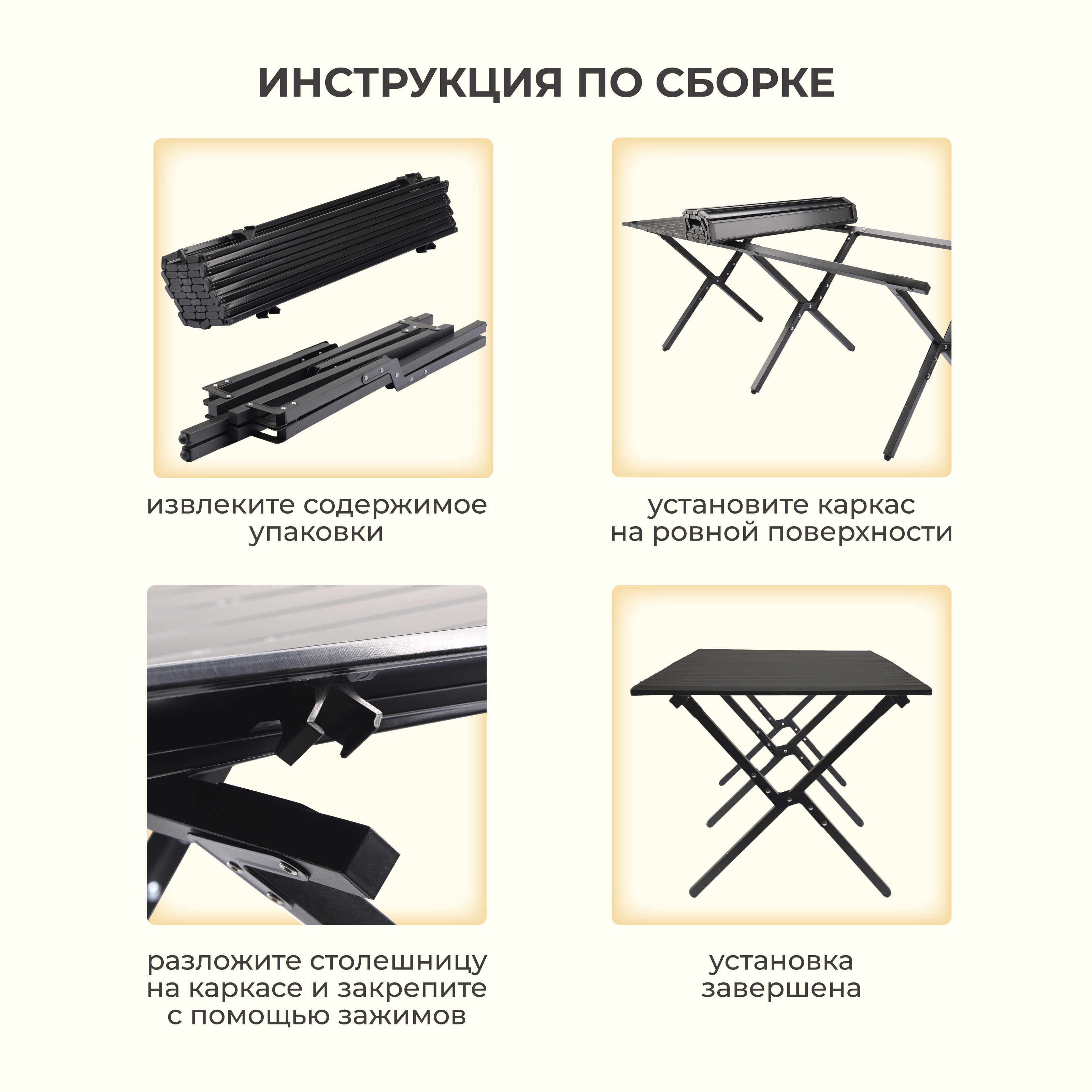 ИНСТРУКЦИЯ ПО СБОРКЕ

извлеките содержимое упаковки

установите каркас на ровной поверхности

разложите столешницу на каркасе и закрепите с помощью зажимов

установка завершена