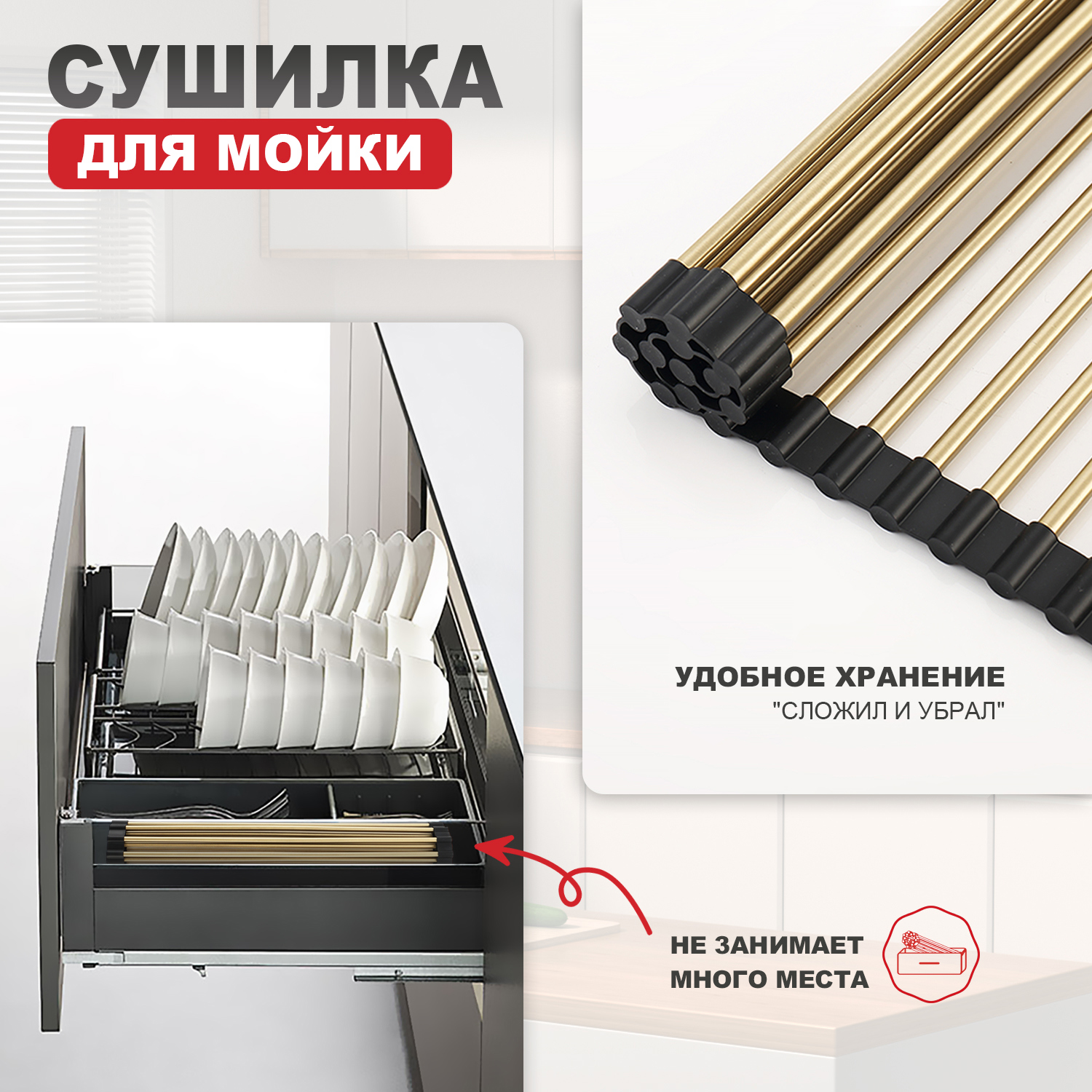 СУШИЛКА
ДЛЯ МОЙКИ

УДОБНОЕ ХРАНЕНИЕ
"СЛОЖИЛ И УБРАЛ"

НЕ ЗАНИМАЕТ
МНОГО МЕСТА