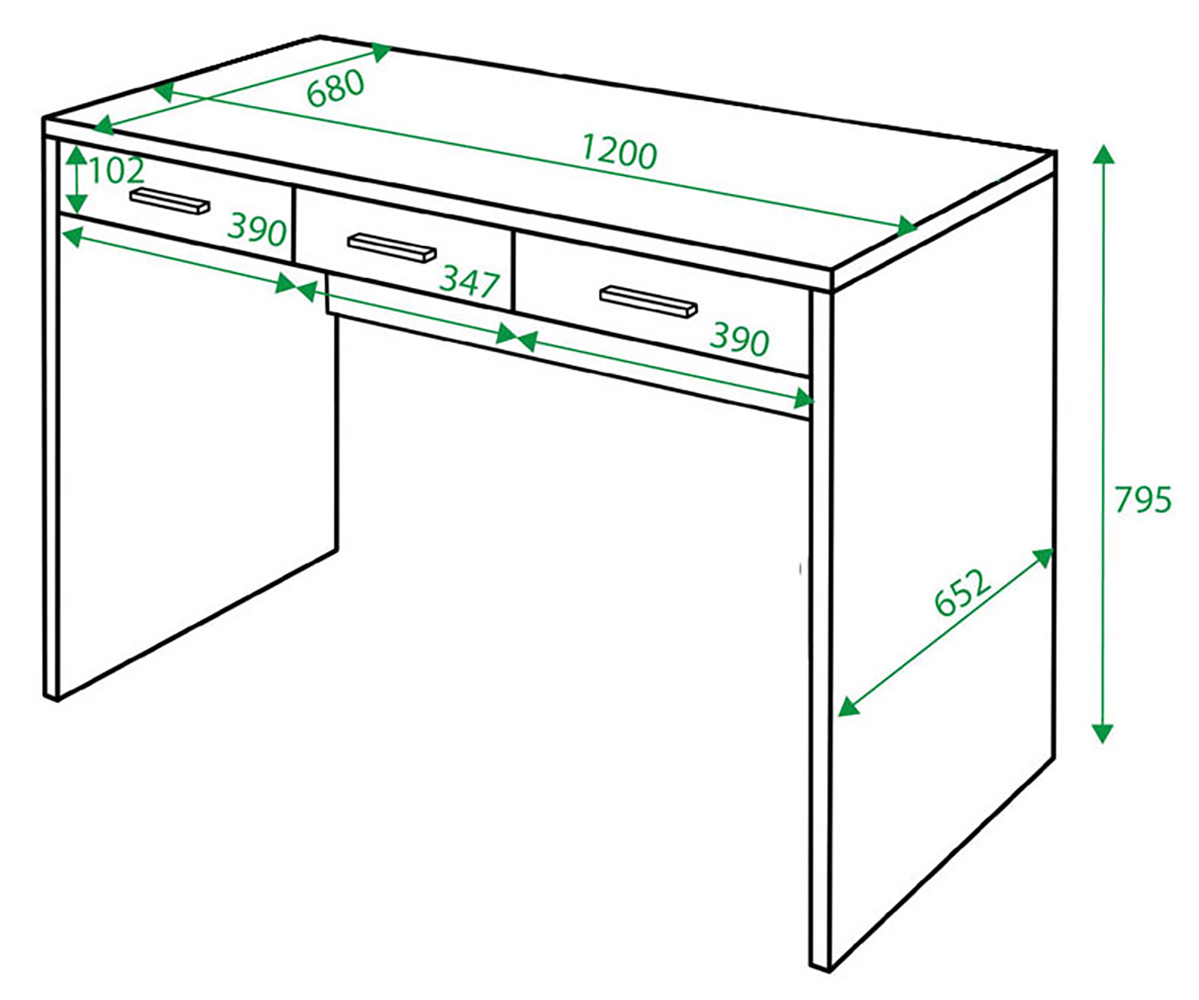 680
1200
102
390
347
390
795
652