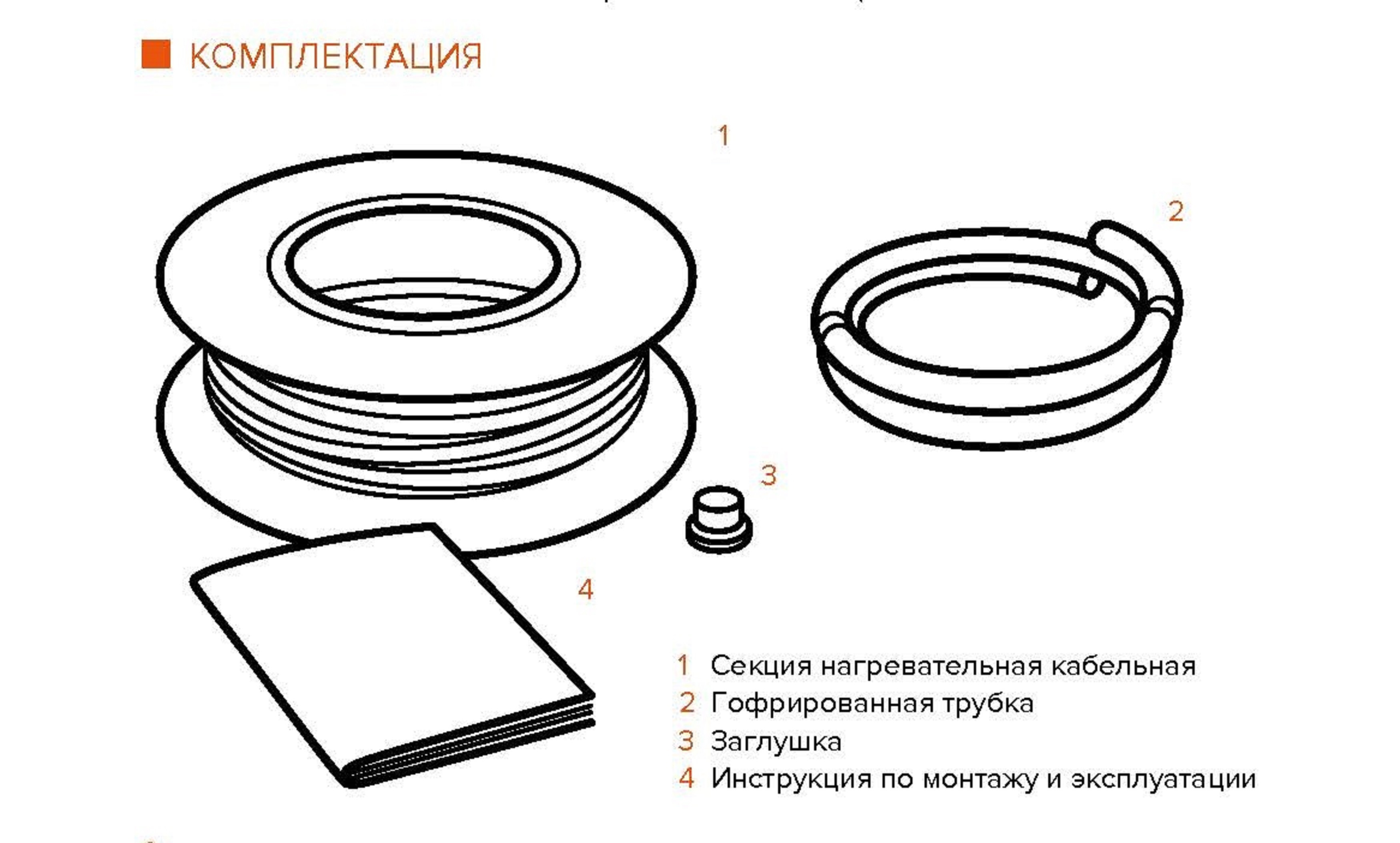 КОМПЛЕКТАЦИЯ

1

2

3

4

1 Секция нагревательная кабельная
2 Гофрированная трубка
3 Заглушка
4 Инструкция по монтажу и эксплуатации