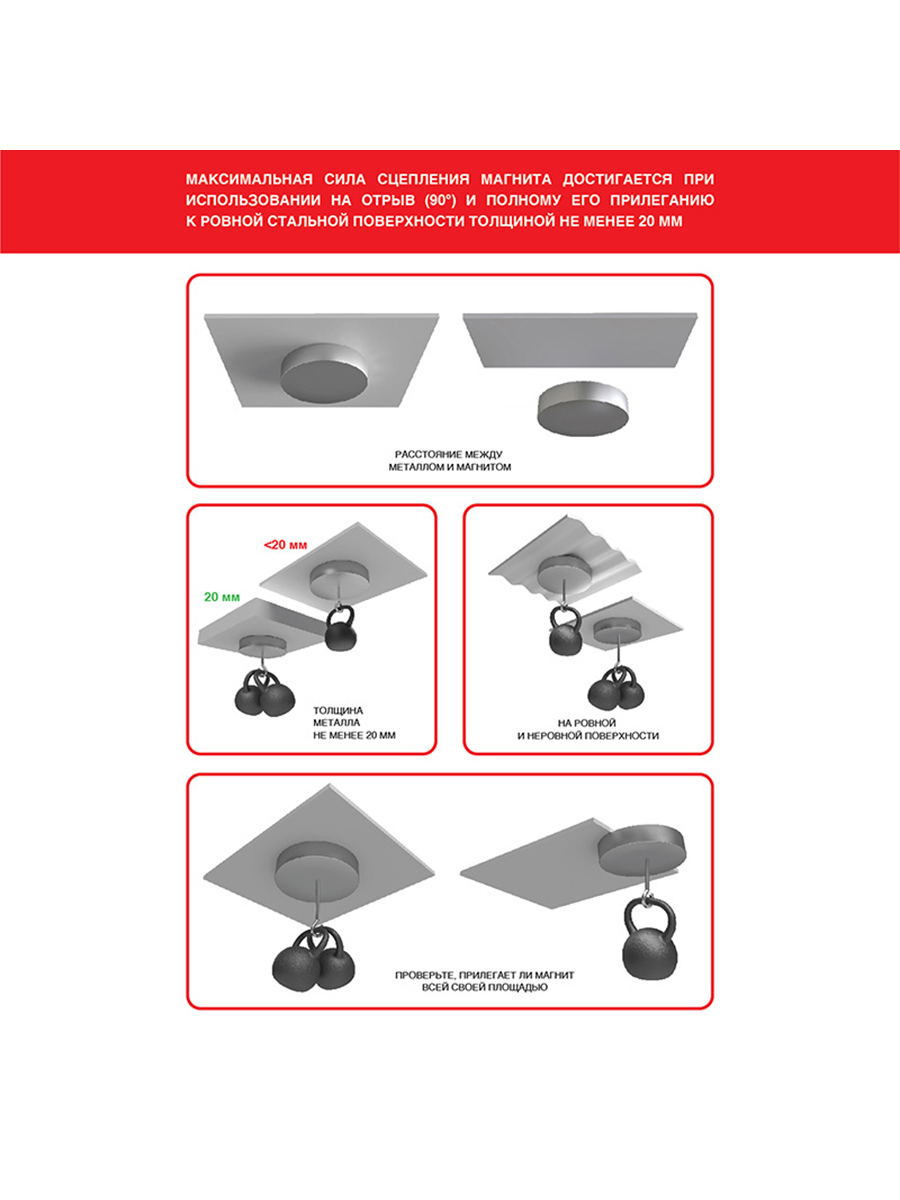 МАКСИМАЛЬНАЯ СИЛА СЦЕПЛЕНИЯ МАГНИТА ДОСТИГАЕТСЯ ПРИ ИСПОЛЬЗОВАНИИ НА ОТРЫВ (90°) И ПОЛНОМУ ЕГО ПРИЛЕГАНИЮ К РОВНОЙ СТАЛЬНОЙ ПОВЕРХНОСТИ ТОЛЩИНОЙ НЕ МЕНЕЕ 20 ММ

РАССТОЯНИЕ МЕЖДУ МЕТАЛЛОМ И МАГНИТОМ

<20 мм

20 мм

ТОЛЩИНА МЕТАЛЛА НЕ МЕНЕЕ 20 ММ

НА РОВНОЙ И НЕРОВНОЙ ПОВЕРХНОСТИ

ПРОВЕРЬТЕ, ПРИЛЕГАЕТ ЛИ МАГНИТ ВСЕЙ СВОЕЙ ПЛОЩАДЬЮ