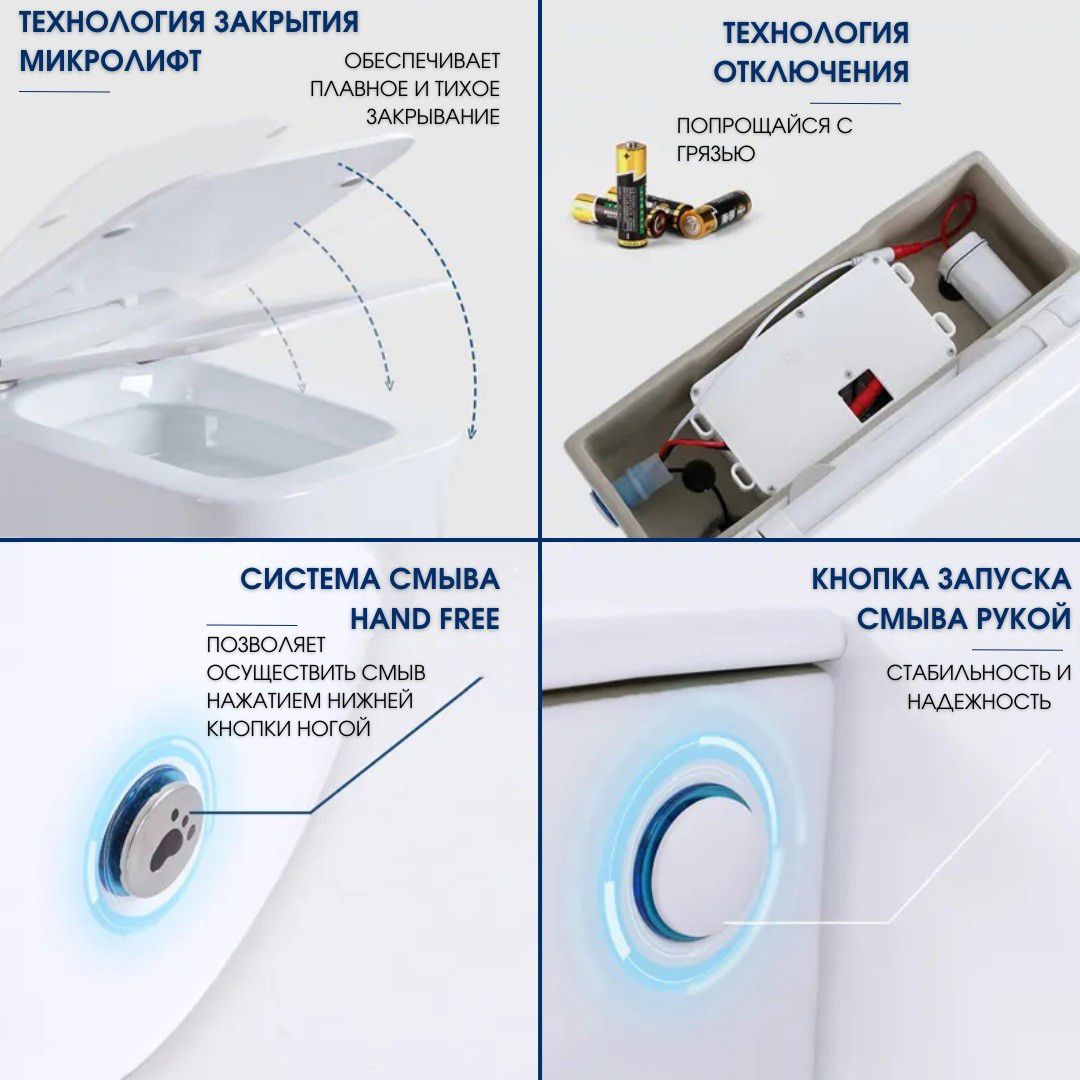 ТЕХНОЛОГИЯ ЗАКРЫТИЯ МИКРОЛИФТ

ОБЕСПЕЧИВАЕТ ПЛАВНОЕ И ТИХОЕ ЗАКРЫВАНИЕ

ТЕХНОЛОГИЯ ОТКЛЮЧЕНИЯ

ПОПРОЩАЙСЯ С ГРЯЗЬЮ

СИСТЕМА СМЫВА HAND FREE

ПОЗВОЛЯЕТ ОСУЩЕСТВИТЬ СМЫВ НАЖАТИЕМ НИЖНЕЙ КНОПКИ НОГОЙ

КНОПКА ЗАПУСКА СМЫВА РУКОЙ

СТАБИЛЬНОСТЬ И НАДЕЖНОСТЬ