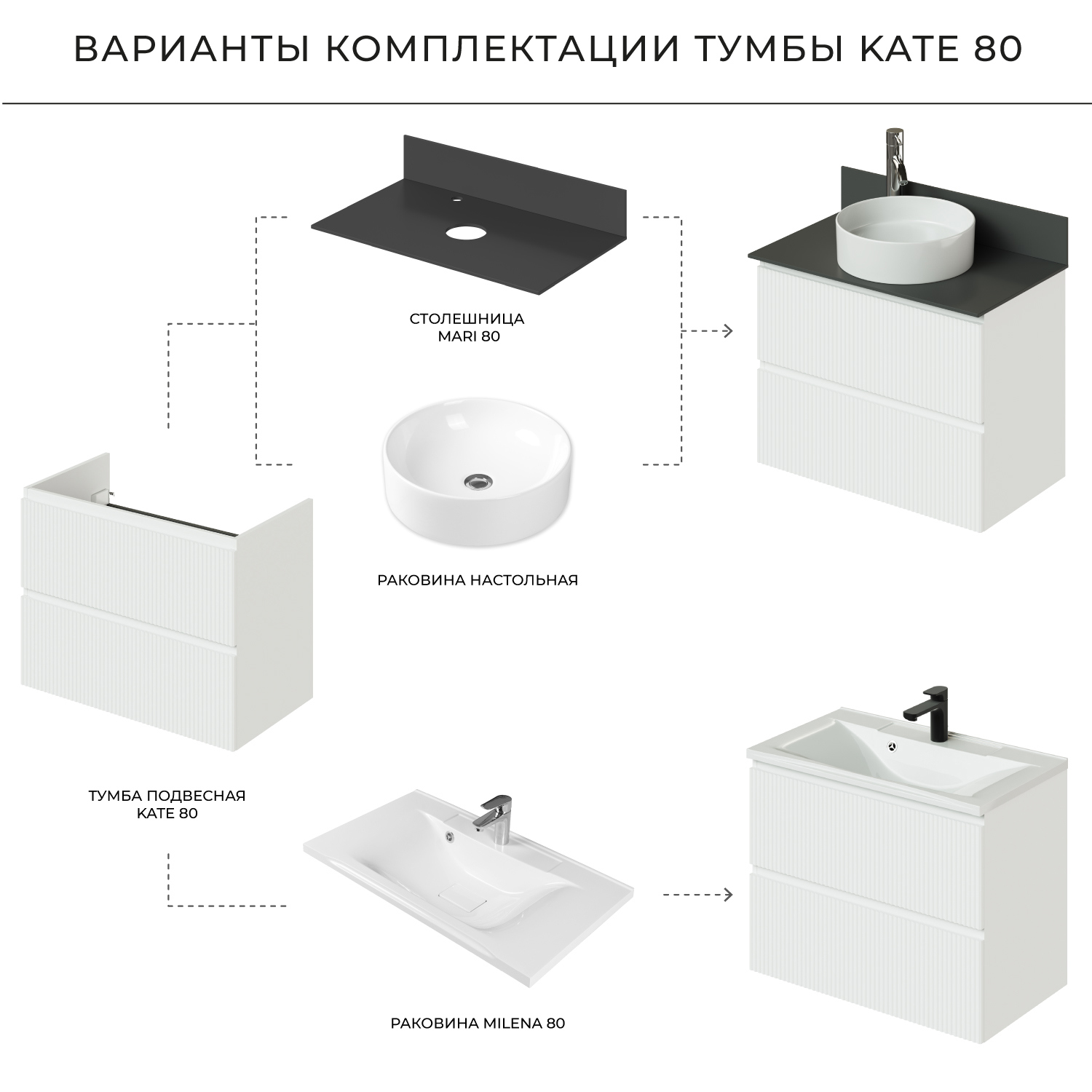 ВАРИАНТЫ КОМПЛЕКТАЦИИ ТУМБЫ KATE 80

СТОЛЕШНИЦА
MARI 80

РАКОВИНА НАСТОЛЬНАЯ

ТУМБА ПОДВЕСНАЯ
KATE 80

РАКОВИНА MILENA 80